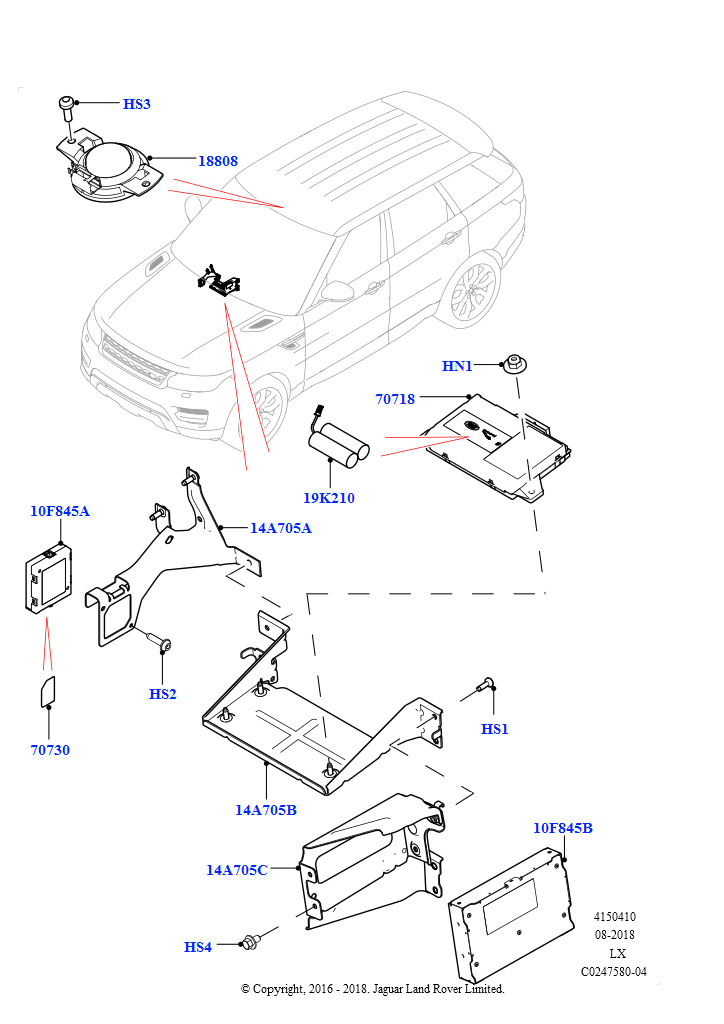 HS3
18808
HN1
70718
19K210
10F845A
14A705A
HS2
70730
HS1
14A705B
10F845B
14A705C
HS4
4150410
08-2018
LX
C0247580-04
© Copyright, 2016 - 2018. Jaguar Land Rover Limited.