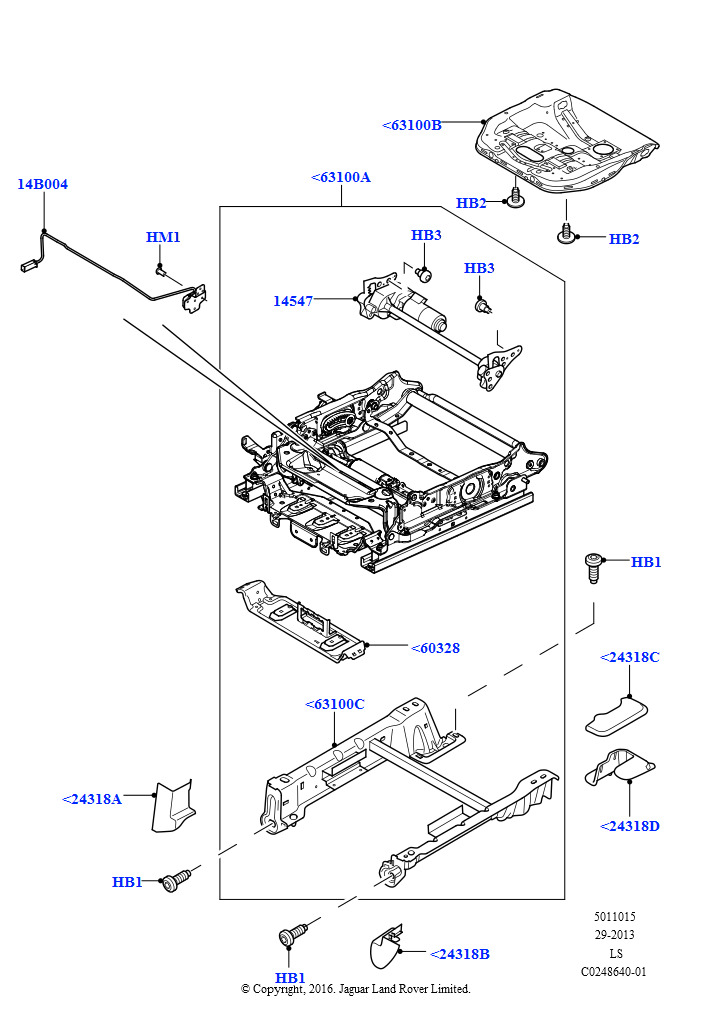 <63100B

14B004

<63100A

HB2

HB2

HM1

HB3

HB3

14547

HB1

<60328

<24318C

<63100C

<24318A

<24318D

HB1

HB1

<24318B

5011015
29-2013
LS
C0248640-01

© Copyright, 2016. Jaguar Land Rover Limited.