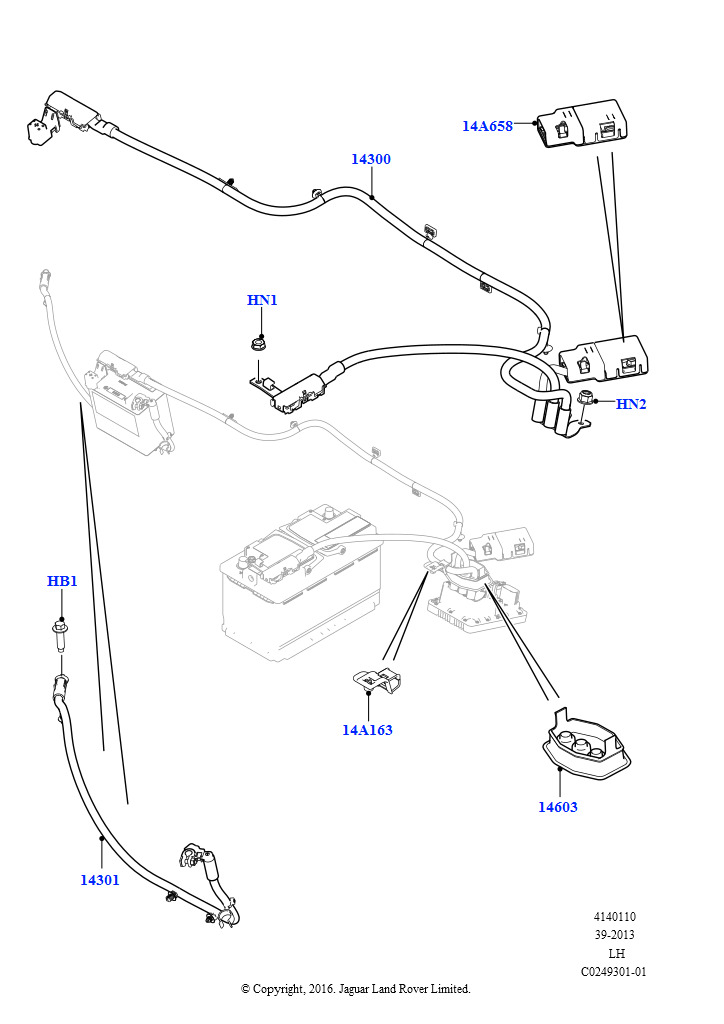 14A658

14300

HN1

HN2

HB1

14A163

14603

14301

4140110
39-2013
LH
C0249301-01

© Copyright, 2016. Jaguar Land Rover Limited.