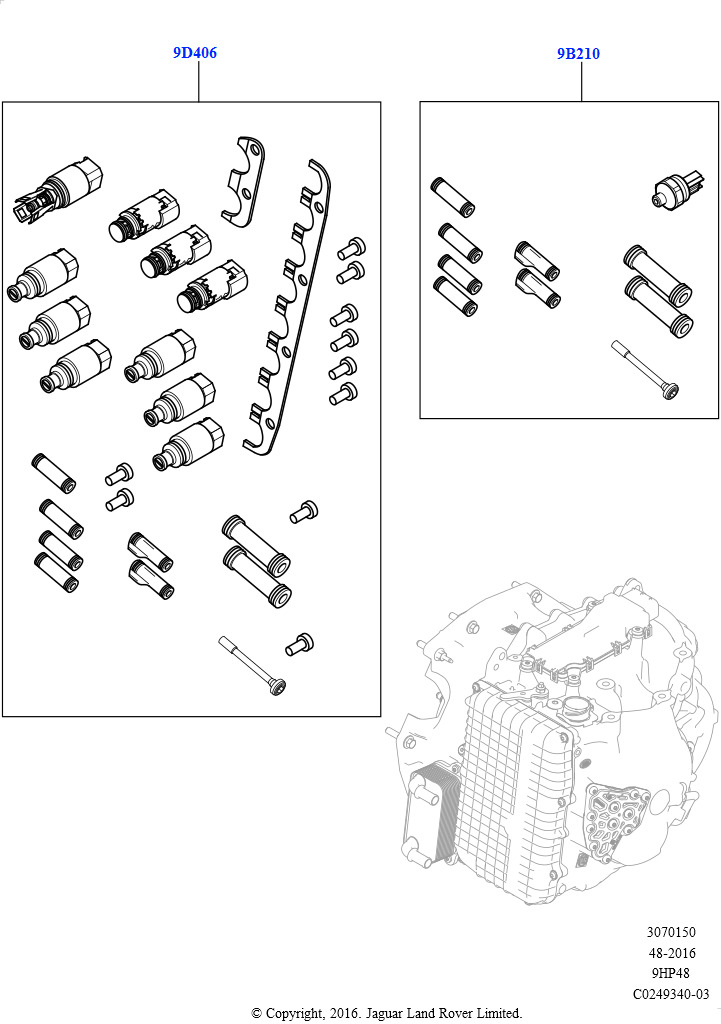 9D406

9B210

3070150
48-2016
9HP48
C0249340-03

© Copyright, 2016. Jaguar Land Rover Limited.