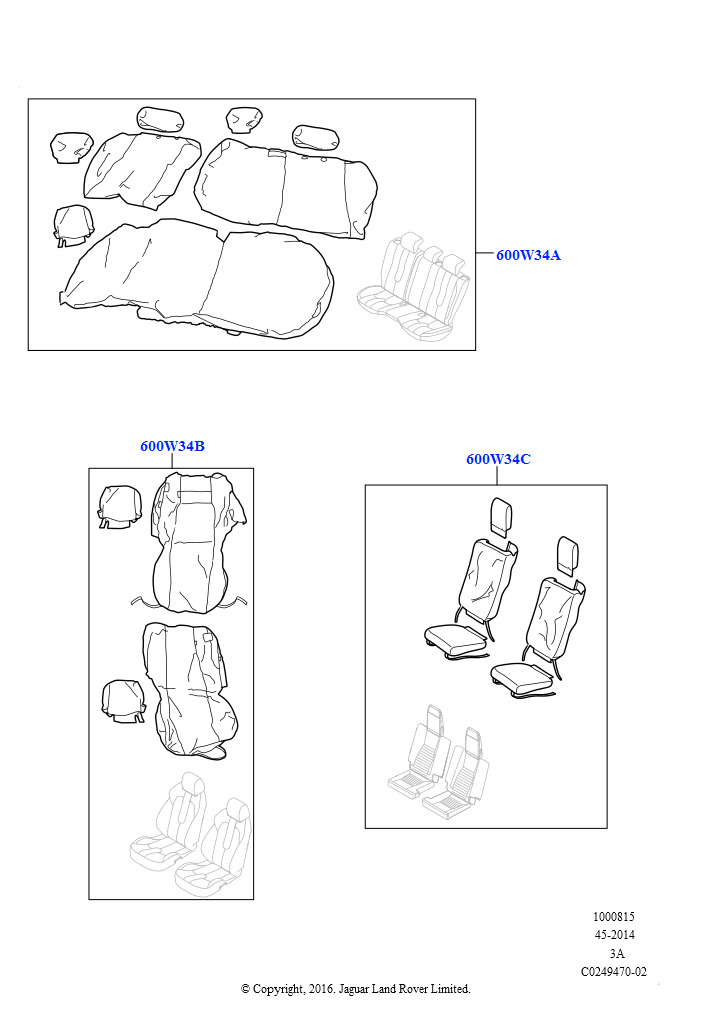 600W34A

600W34B

600W34C

1000815
45-2014
3A
C0249470-02

© Copyright, 2016. Jaguar Land Rover Limited.