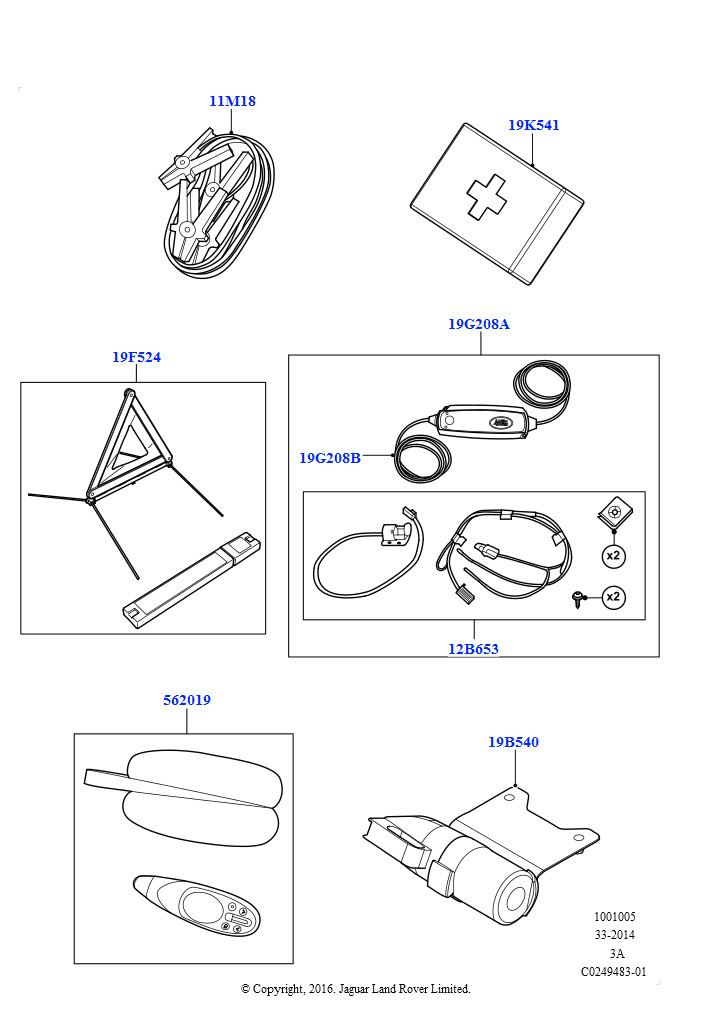 11M18

19K541

19F524

19G208A

19G208B

x2

x2

12B653

562019

19B540

1001005
33-2014
3A
C0249483-01

© Copyright, 2016. Jaguar Land Rover Limited.