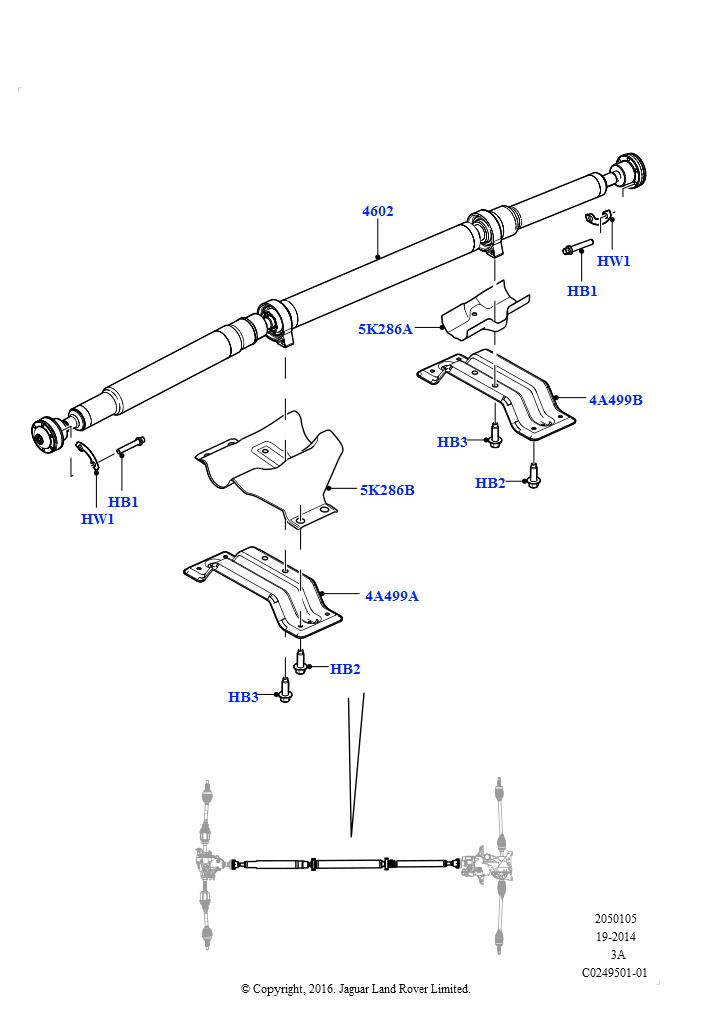 4602
HW1
HB1
5K286A
4A499B
HB3
HB2
HB1
HW1
5K286B
4A499A
HB2
HB3

2050105
19-2014
3A
C0249501-01

© Copyright, 2016. Jaguar Land Rover Limited.