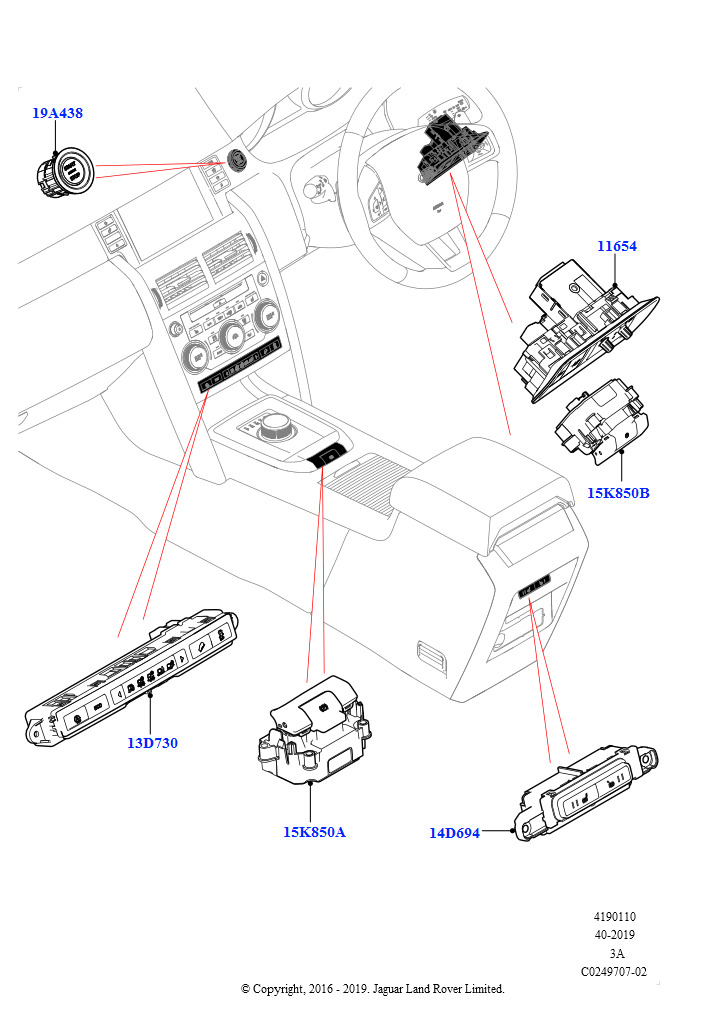 19A438

11654

15K850B

13D730

15K850A

14D694

4190110
40-2019
3A
C0249707-02

© Copyright, 2016 - 2019. Jaguar Land Rover Limited.