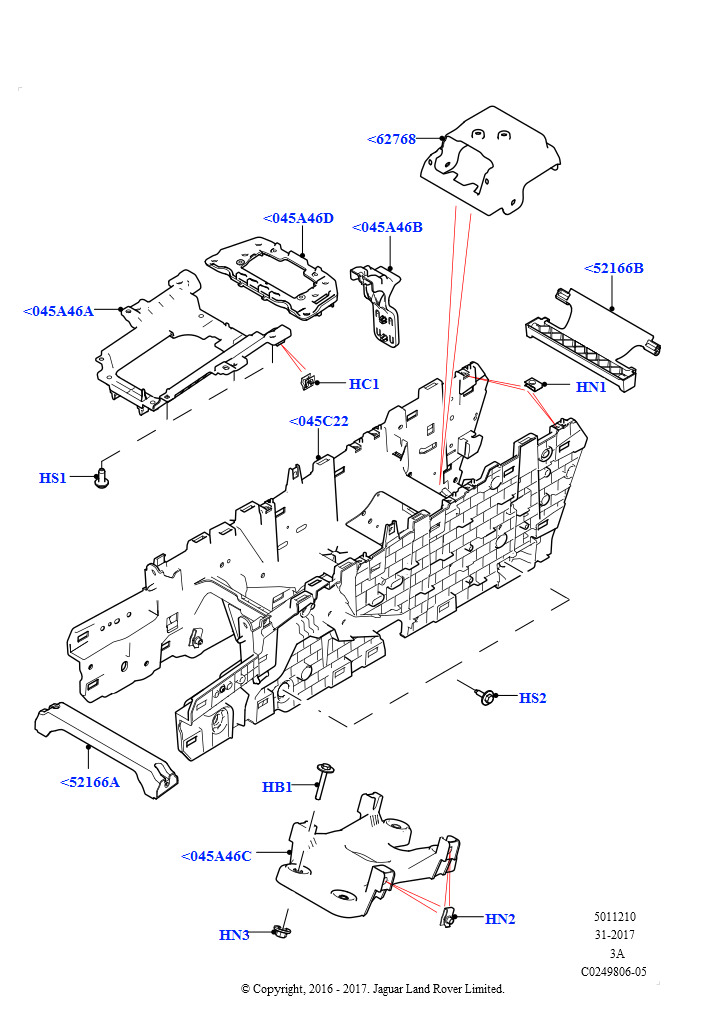 <62768
<045A46D
<045A46B
<52166B
<045A46A
HC1
HN1
<045C22
HS1
HS2
<52166A
HB1
<045A46C
HN2
HN3

5011210
31-2017
3A
C0249806-05

© Copyright, 2016 - 2017. Jaguar Land Rover Limited.