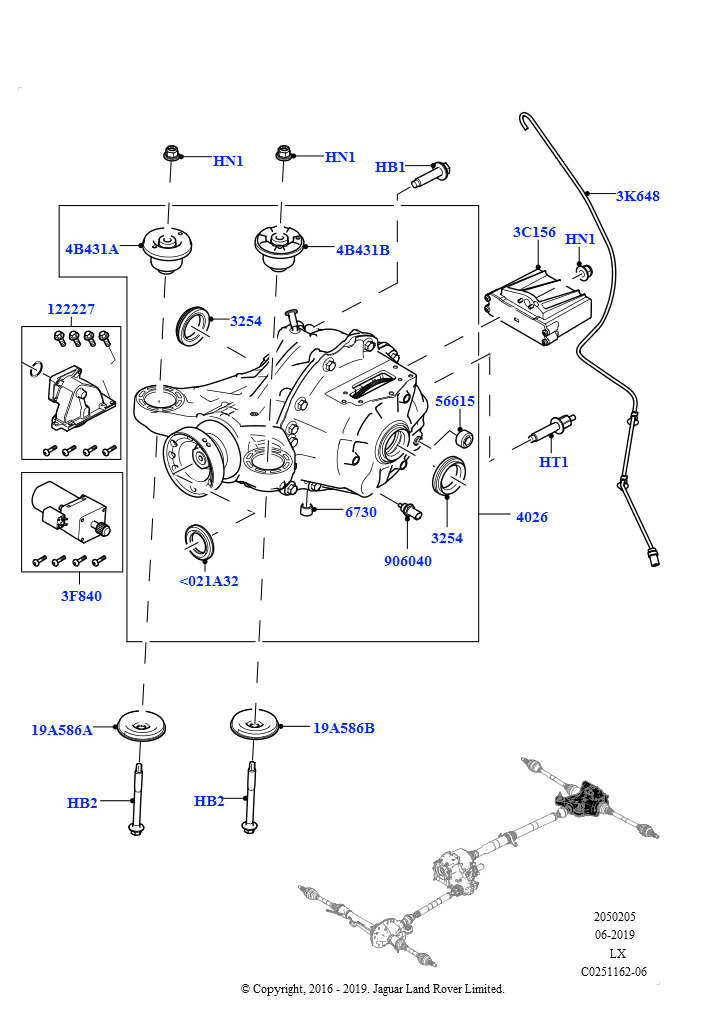 HN1
HN1
HB1
3K648
4B431A
4B431B
3C156
HN1
122227
3254
56615
HT1
6730
3254
4026
906040
<021A32
3F840
19A586A
19A586B
HB2
HB2

2050205
06-2019
LX
C0251162-06

© Copyright, 2016 - 2019. Jaguar Land Rover Limited.