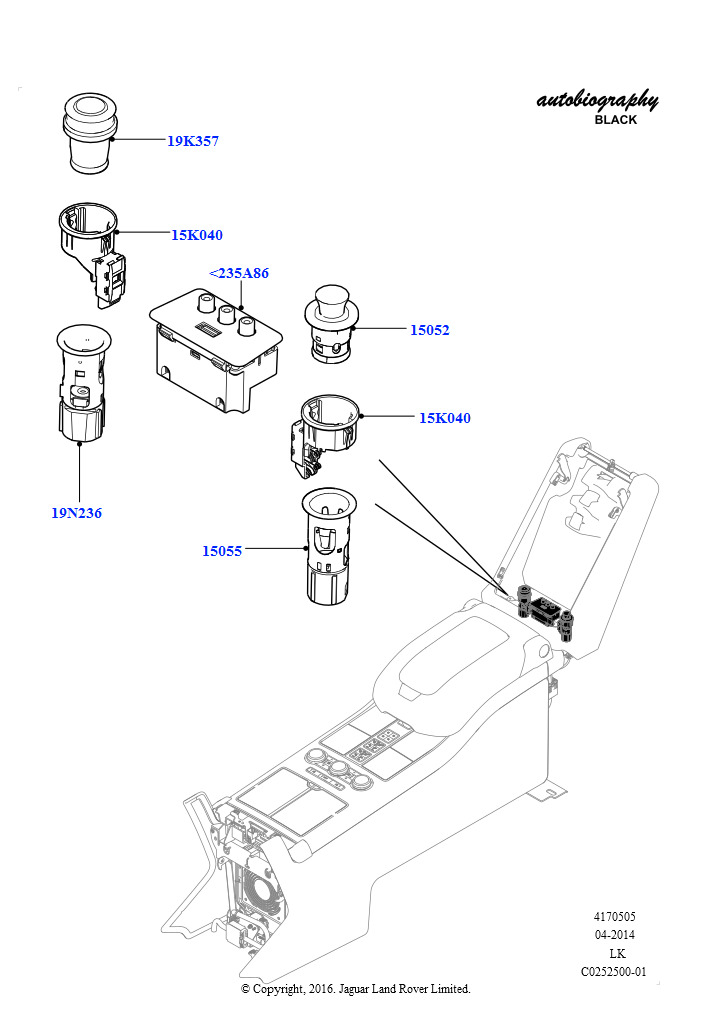 autobiography
BLACK

19K357

15K040

<235A86

15052

15K040

19N236

15055

4170505
04-2014
LK
C0252500-01

© Copyright, 2016. Jaguar Land Rover Limited.