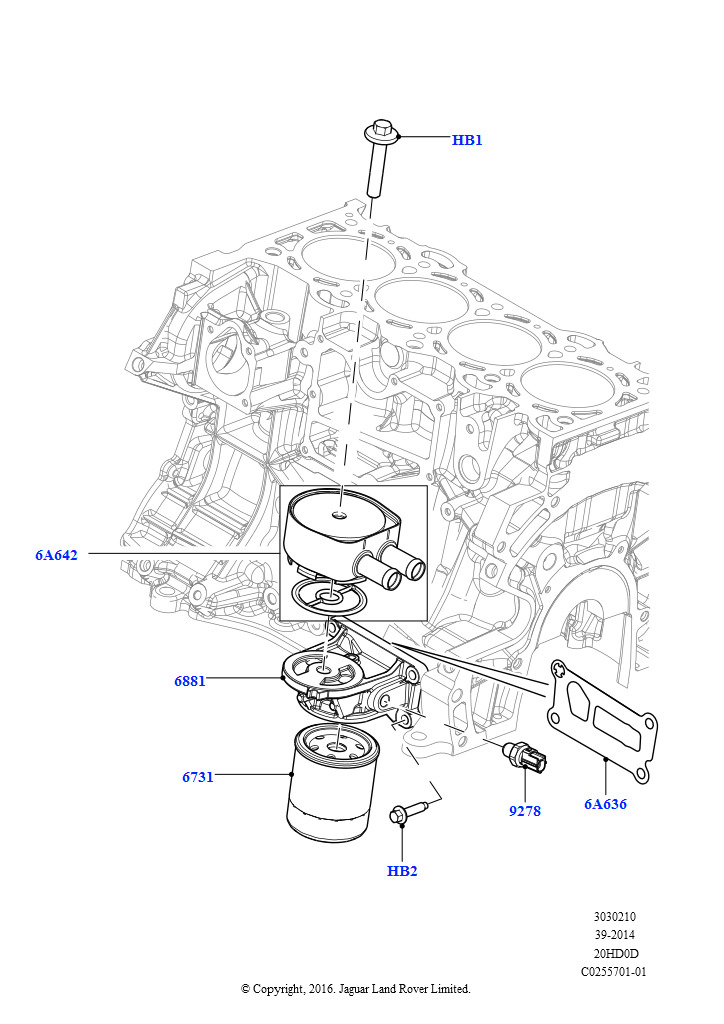 HB1

6A642

6881

6731

9278

6A636

HB2

3030210
39-2014
20HD0D
C0255701-01

© Copyright, 2016. Jaguar Land Rover Limited.