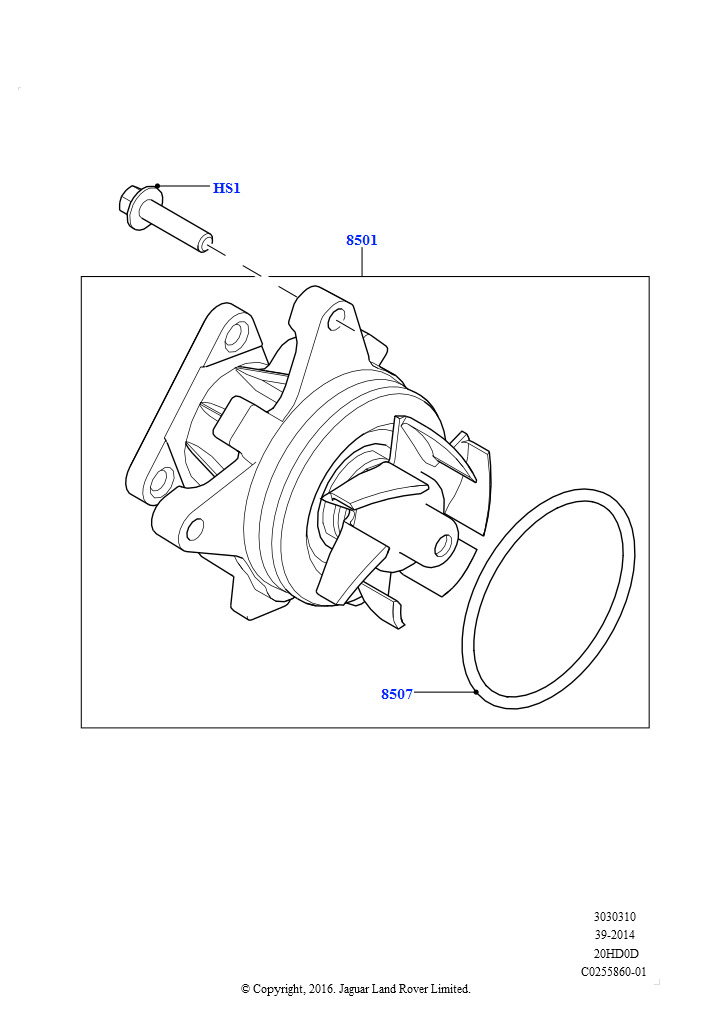 HS1

8501

8507

3030310
39-2014
20HD0D
C0255860-01

© Copyright, 2016. Jaguar Land Rover Limited.