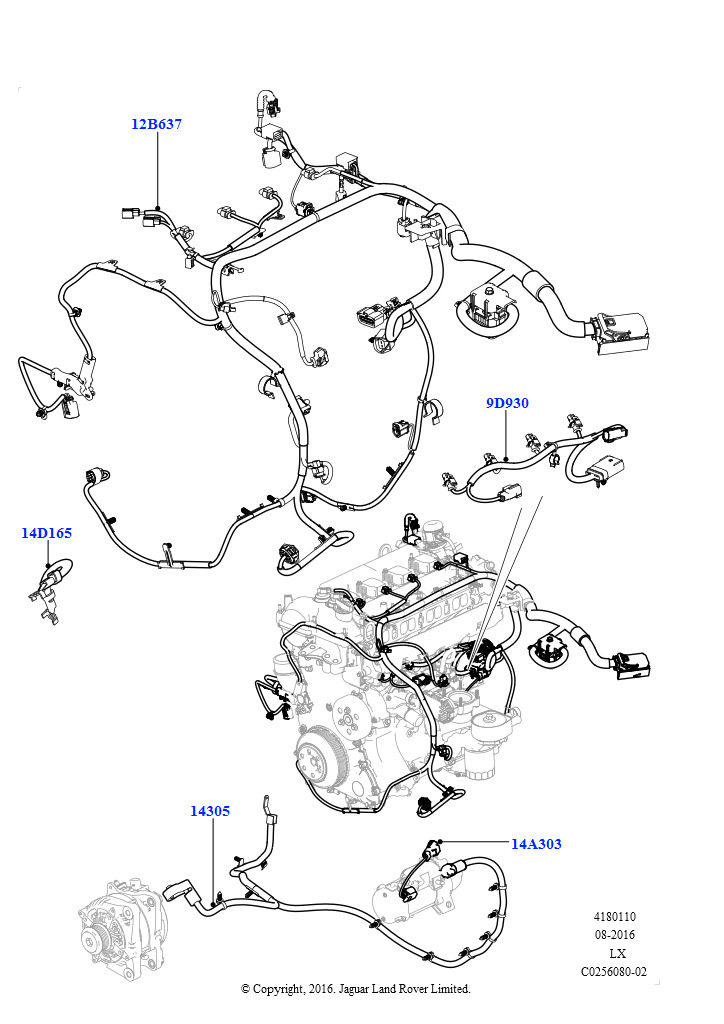 12B637

9D930

14D165

14305

14A303

4180110
08-2016
LX
C0256080-02

© Copyright, 2016. Jaguar Land Rover Limited.