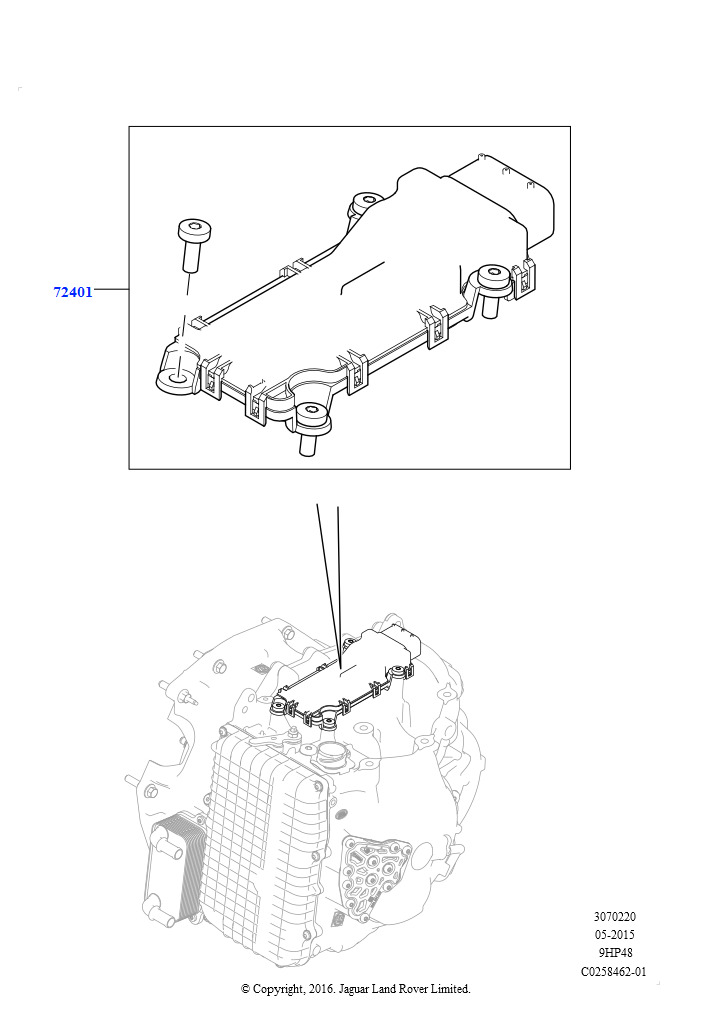 72401

3070220
05-2015
9HP48
C0258462-01

© Copyright, 2016. Jaguar Land Rover Limited.