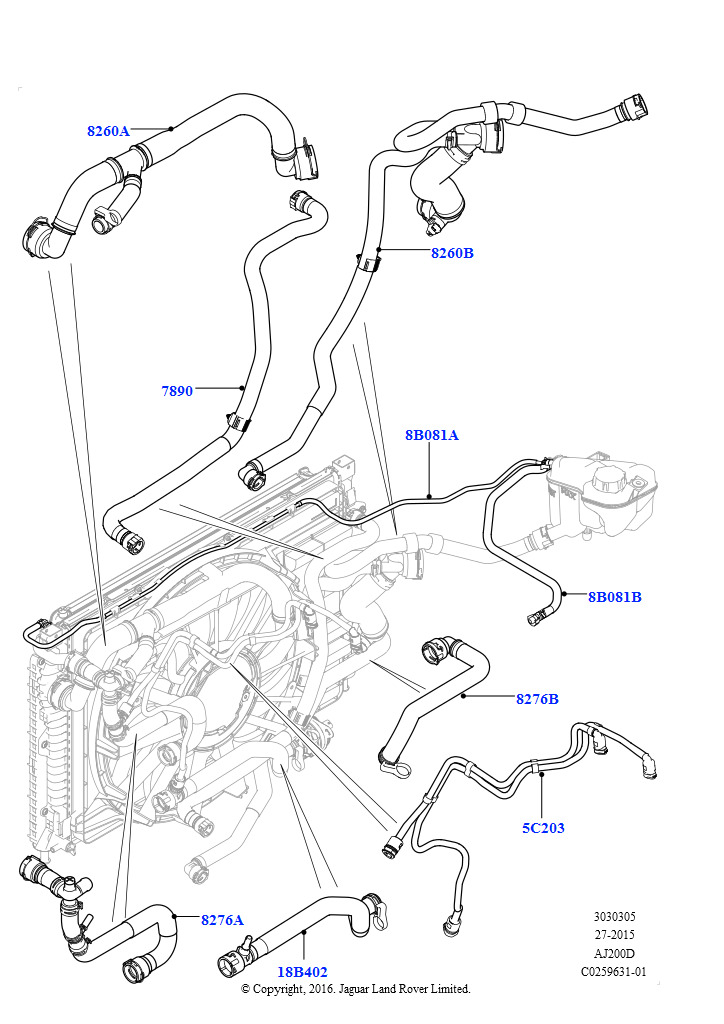 8260A

8260B

7890

8B081A

8B081B

8276B

5C203

8276A

18B402

3030305
27-2015
AJ200D
C0259631-01

© Copyright, 2016. Jaguar Land Rover Limited.