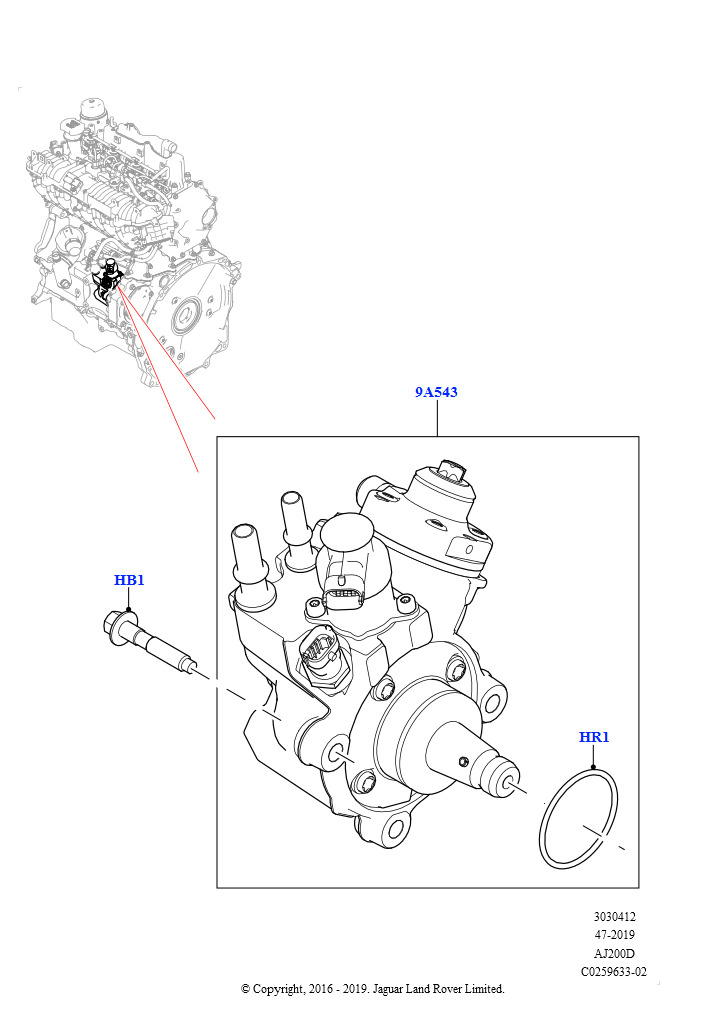 9A543

HB1

HR1

3030412
47-2019
AJ200D
C0259633-02

© Copyright, 2016 - 2019. Jaguar Land Rover Limited.