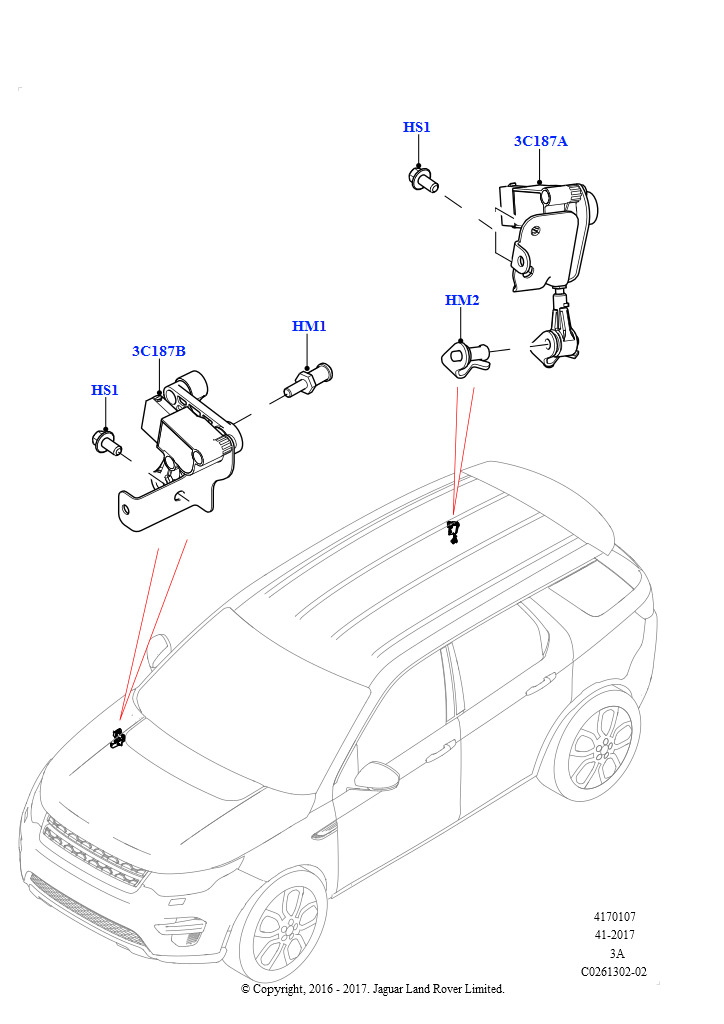 HS1
3C187A
HM2
HM1
3C187B
HS1

4170107
41-2017
3A
C0261302-02

© Copyright, 2016 - 2017. Jaguar Land Rover Limited.