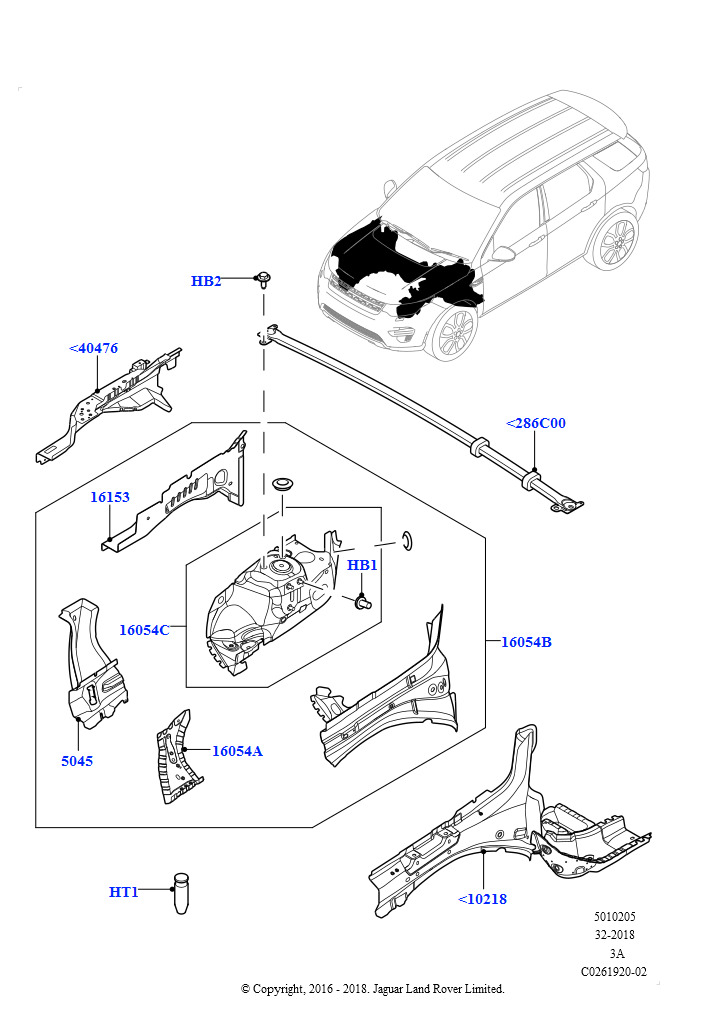 HB2

<40476

<286C00

16153

HB1

16054C

16054B

5045

16054A

HT1

<10218

5010205
32-2018
3A
C0261920-02

© Copyright, 2016 - 2018. Jaguar Land Rover Limited.