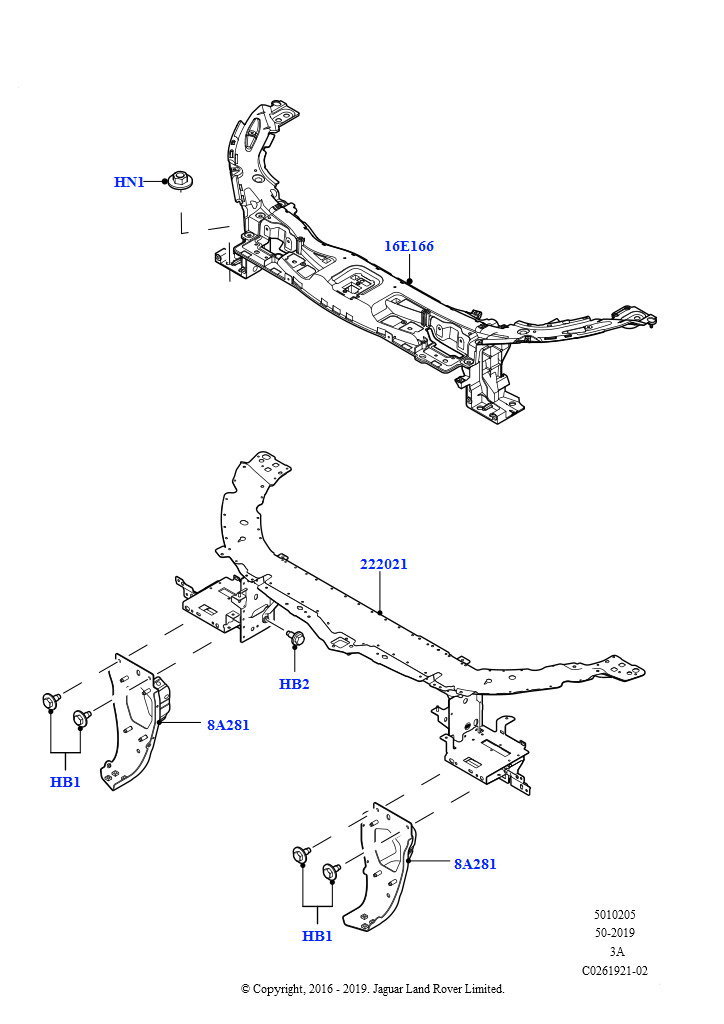 HN1

16E166

222021

HB2

8A281

HB1

8A281

HB1

5010205
50-2019
3A
C0261921-02

© Copyright, 2016 - 2019. Jaguar Land Rover Limited.