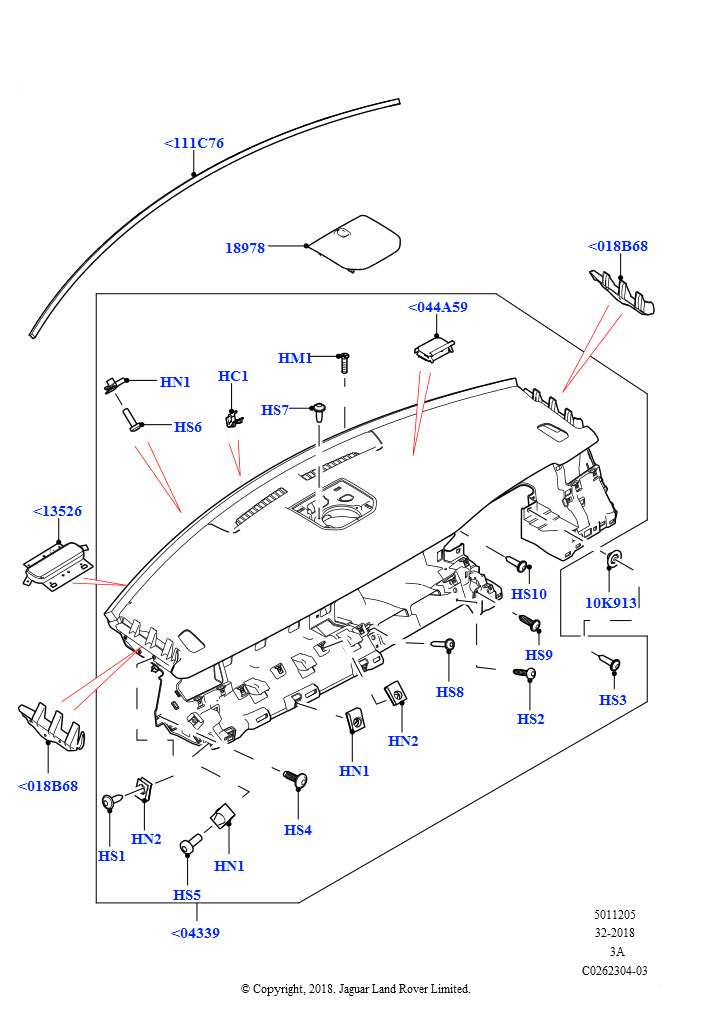 <111C76

18978

<018B68

<044A59

HM1

HN1

HC1

HS7

HS6

<13526

HS10

10K913

HS9

HS8

HS3

HS2

HN2

HN1

<018B68

HS4

HN2

HS1

HN1

HS5

<04339

5011205
32-2018
3A
C0262304-03

© Copyright, 2018. Jaguar Land Rover Limited.