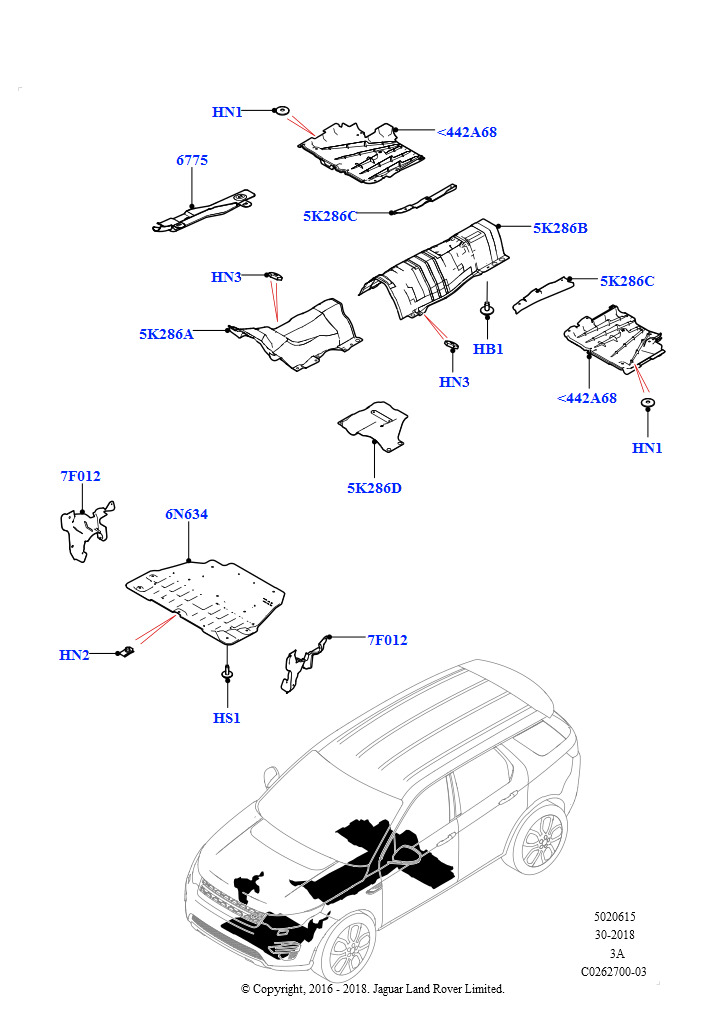 HN1
<442A68
6775
5K286C
5K286B
HN3
5K286C
5K286A
HB1
HN3
<442A68
HN1
5K286D
7F012
6N634
HN2
7F012
HS1
5020615
30-2018
3A
C0262700-03
© Copyright, 2016 - 2018. Jaguar Land Rover Limited.