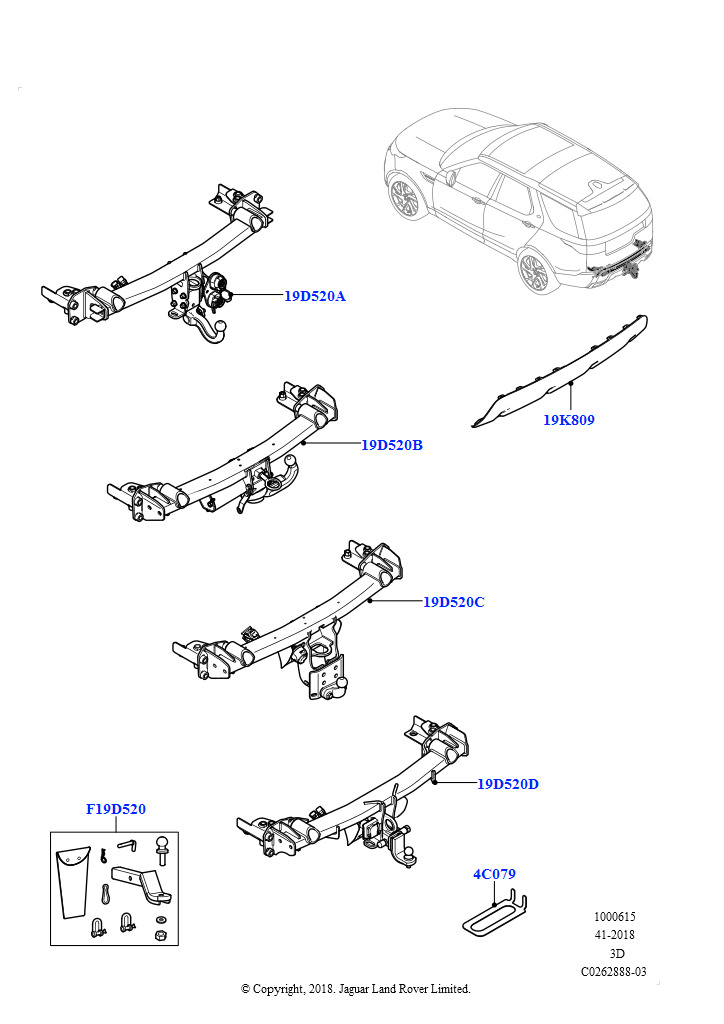 19D520A

19K809

19D520B

19D520C

19D520D

F19D520

4C079

1000615
41-2018
3D
C0262888-03

© Copyright, 2018. Jaguar Land Rover Limited.