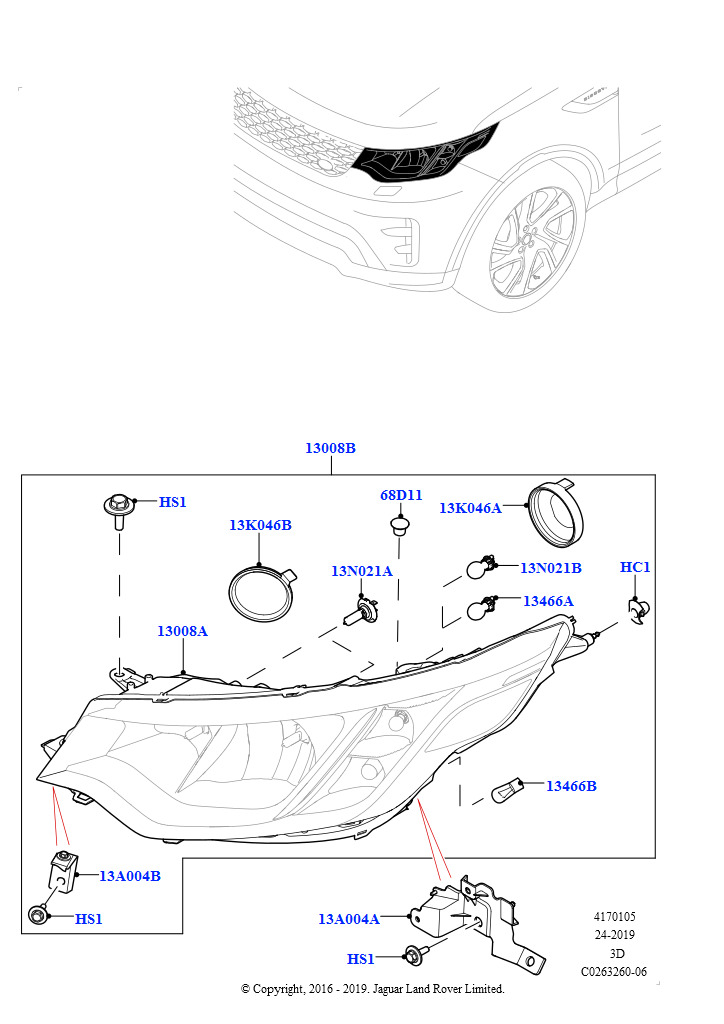 13008B

HS1

68D11

13K046A

13K046B

13N021A

13N021B

HC1

13466A

13008A

13466B

13A004B

HS1

13A004A

HS1

4170105
24-2019
3D
C0263260-06

© Copyright, 2016 - 2019. Jaguar Land Rover Limited.