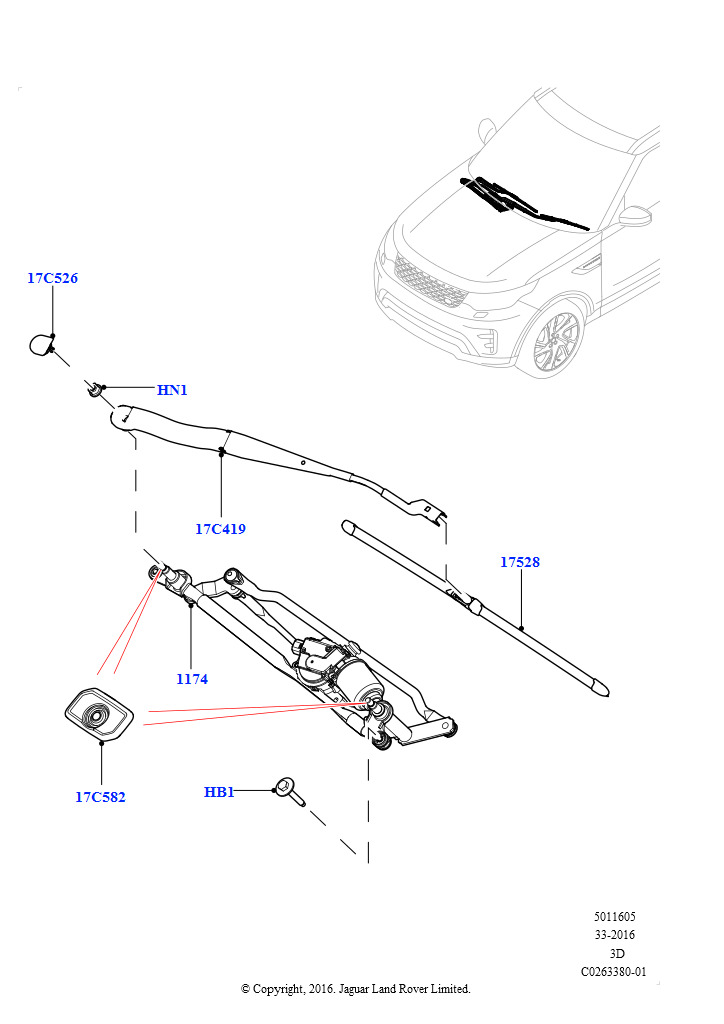 17C526

HN1

17C419

17528

1174

17C582

HB1

5011605
33-2016
3D
C0263380-01

© Copyright, 2016. Jaguar Land Rover Limited.