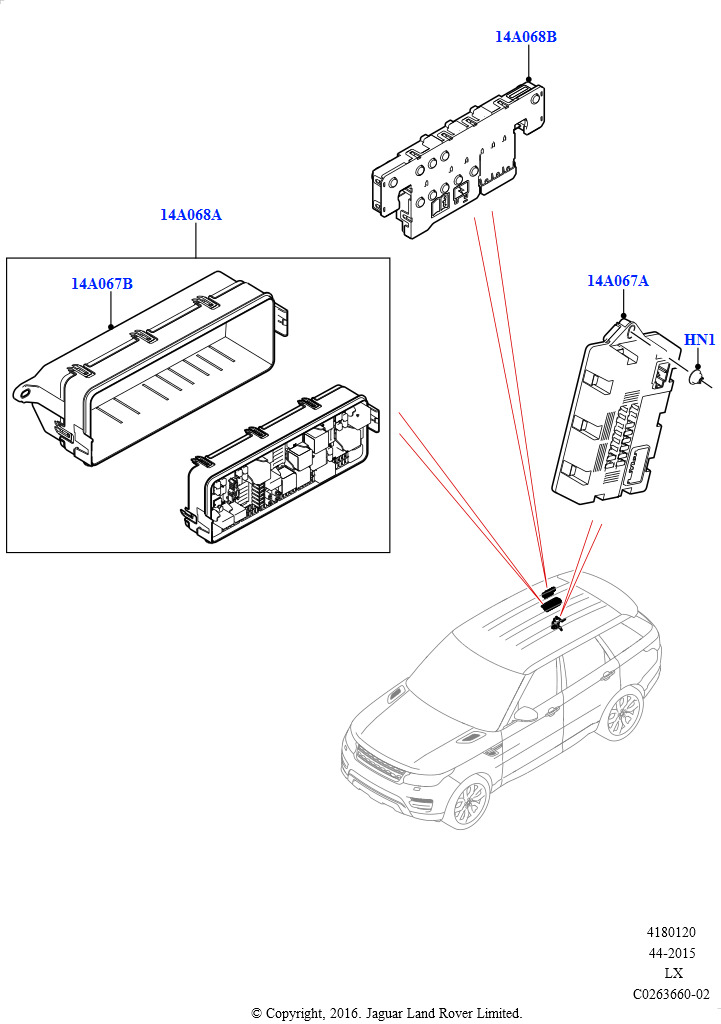 14A068B

14A068A

14A067B

14A067A

HN1

4180120
44-2015
LX
C0263660-02

© Copyright, 2016. Jaguar Land Rover Limited.