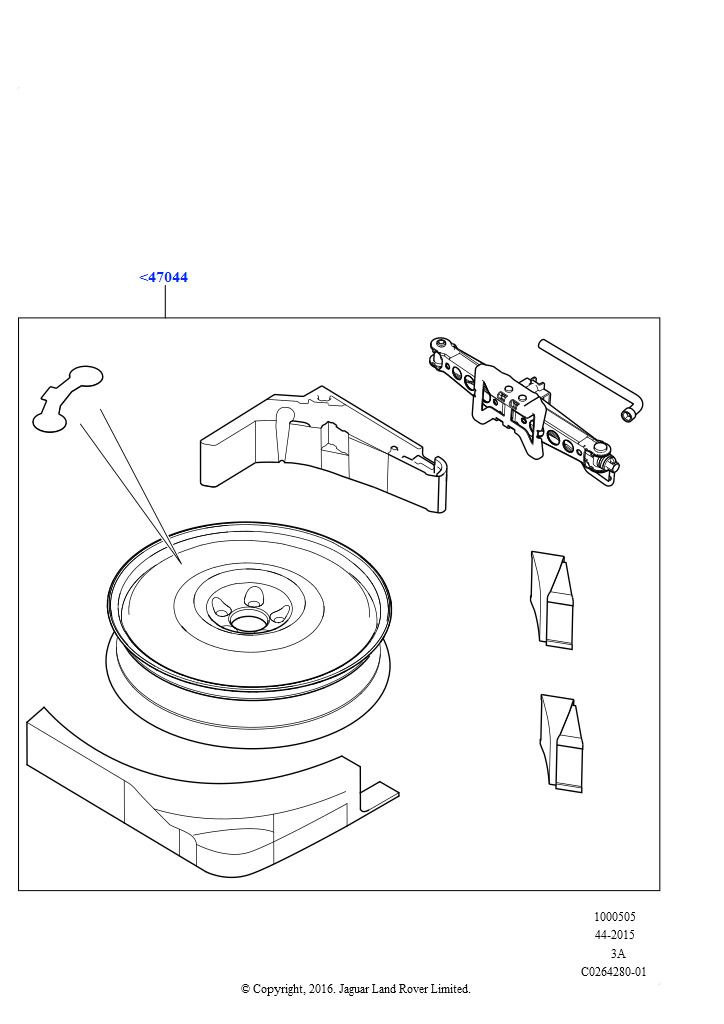 <47044

1000505
44-2015
3A
C0264280-01

© Copyright, 2016. Jaguar Land Rover Limited.