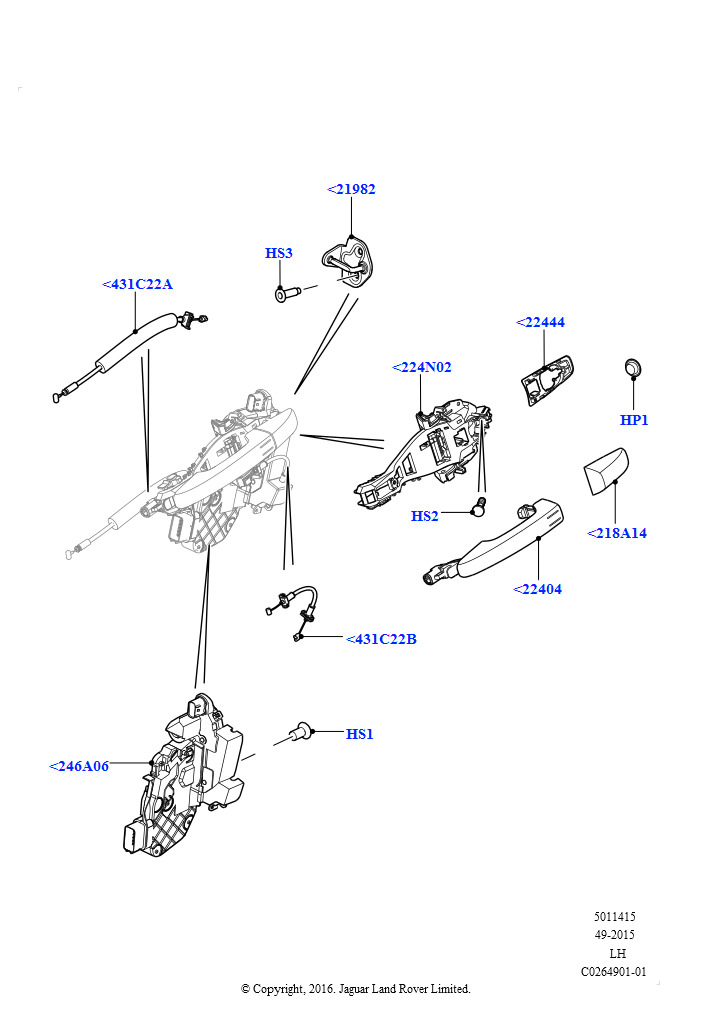 <21982

HS3

<431C22A

<22444

<224N02

HP1

HS2

<218A14

<22404

<431C22B

HS1

<246A06

5011415
49-2015
LH
C0264901-01

© Copyright, 2016. Jaguar Land Rover Limited.