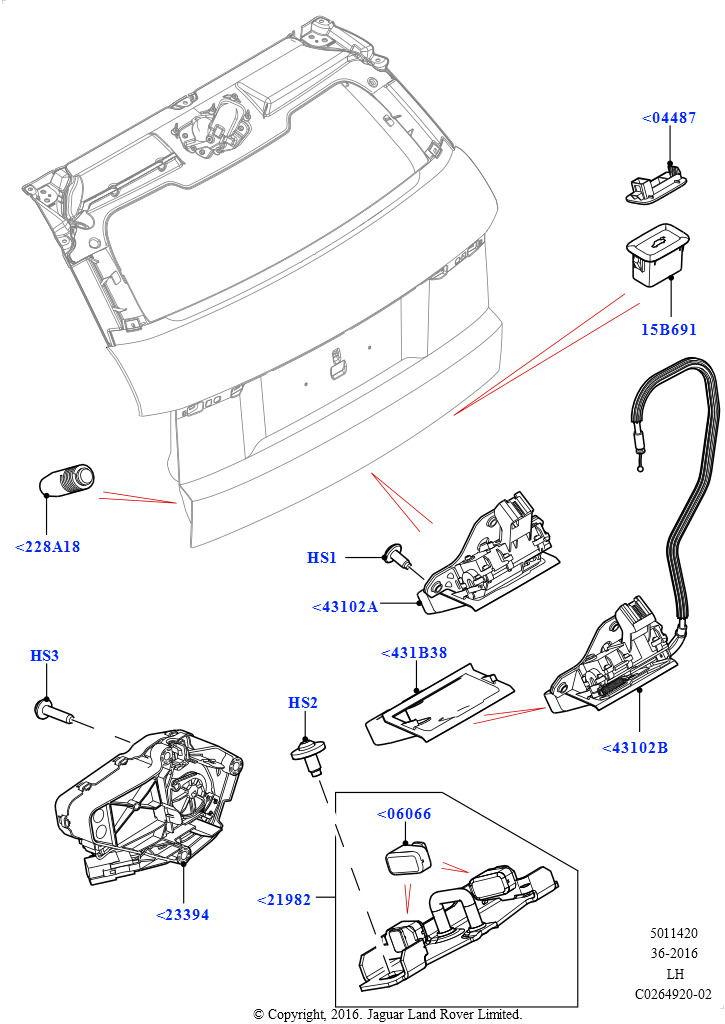 <04487

15B691

<228A18

HS1

<43102A

HS3

<431B38

HS2

<43102B

<06066

<21982

<23394

5011420
36-2016
LH
C0264920-02

© Copyright, 2016. Jaguar Land Rover Limited.