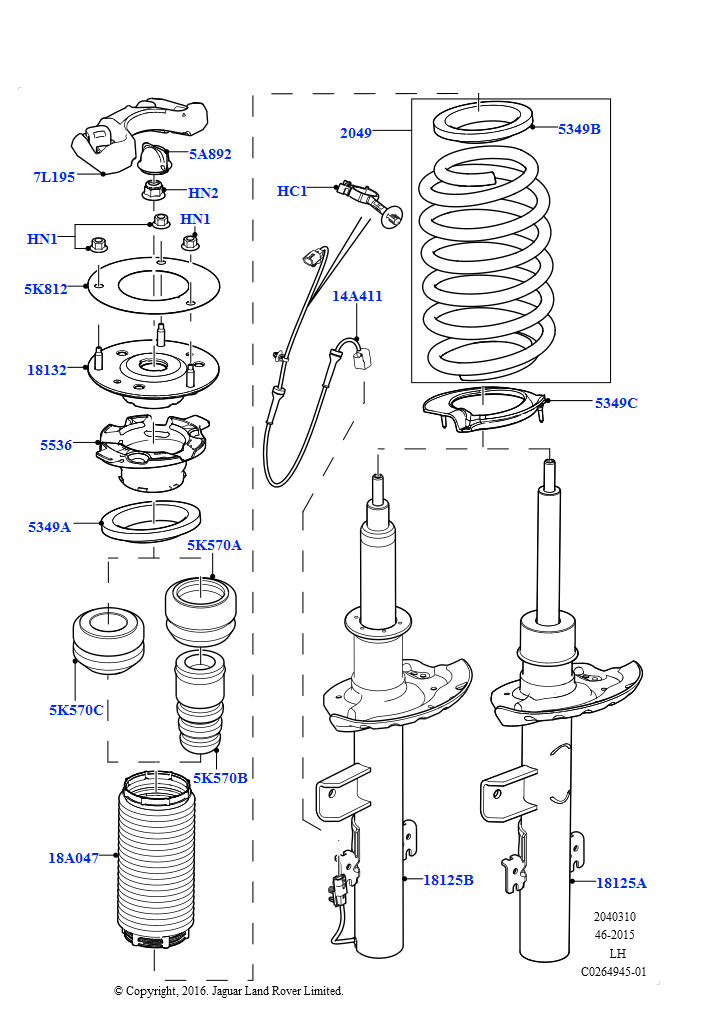 7L195
5A892
HN2
HN1
HN1
5K812
18132
5536
5349A
5K570A
5K570C
5K570B
18A047
2049
5349B
HC1
14A411
5349C
18125B
18125A
2040310
46-2015
LH
C0264945-01
© Copyright, 2016. Jaguar Land Rover Limited.