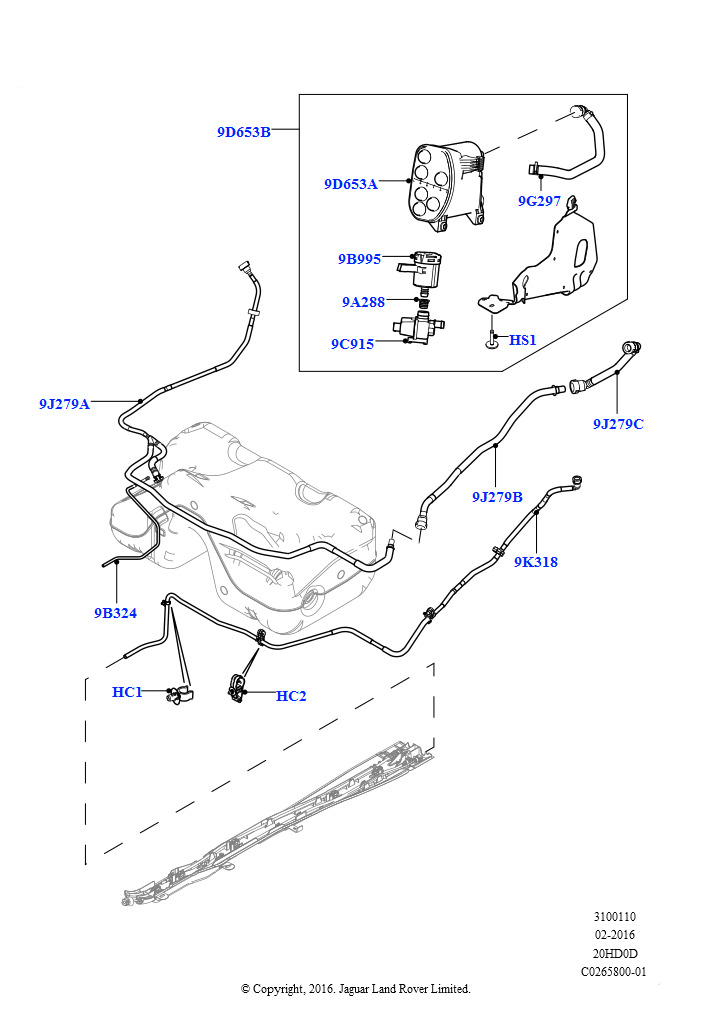 9D653B
9D653A
9G297
9B995
9A288
9C915
HS1
9J279A
9J279C
9J279B
9K318
9B324
HC1
HC2

3100110
02-2016
20HD0D
C0265800-01

© Copyright, 2016. Jaguar Land Rover Limited.