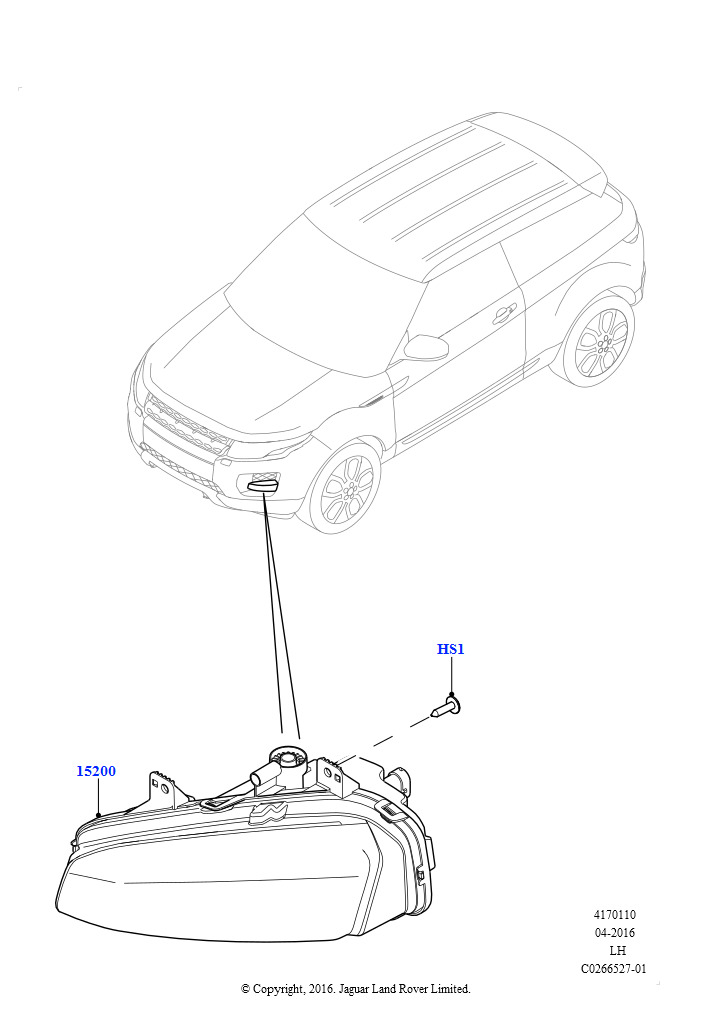 HS1

15200

4170110
04-2016
LH
C0266527-01

© Copyright, 2016. Jaguar Land Rover Limited.