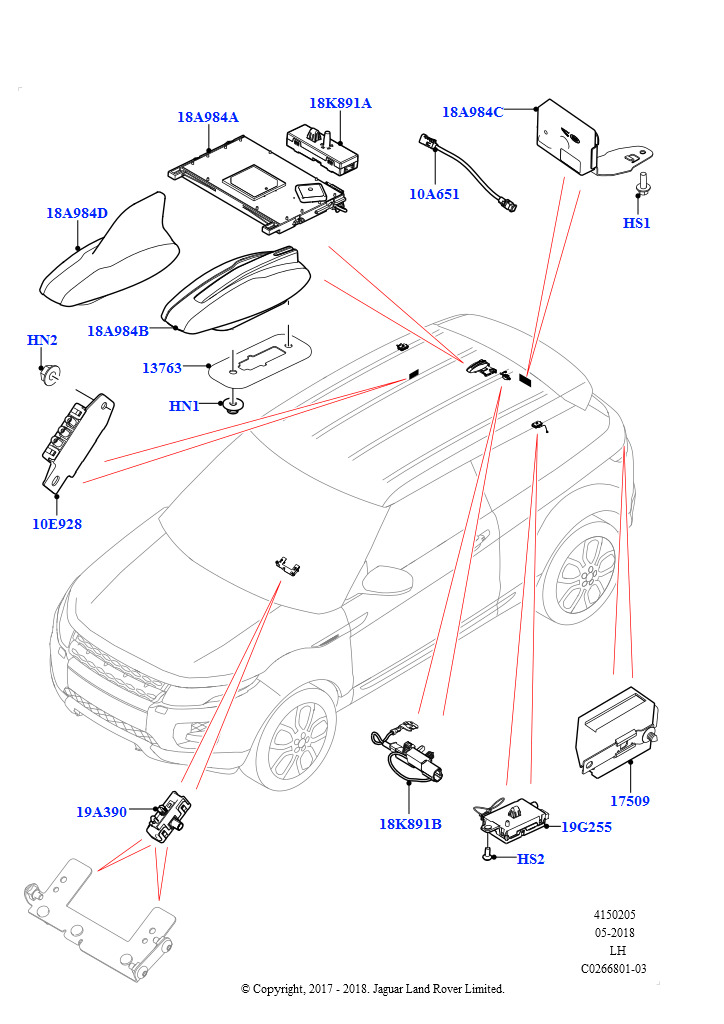 18A984A
18K891A
18A984C
10A651
HS1
18A984D
18A984B
HN2
13763
HN1
10E928
19A390
18K891B
19G255
HS2
17509

4150205
05-2018
LH
C0266801-03

© Copyright, 2017 - 2018. Jaguar Land Rover Limited.