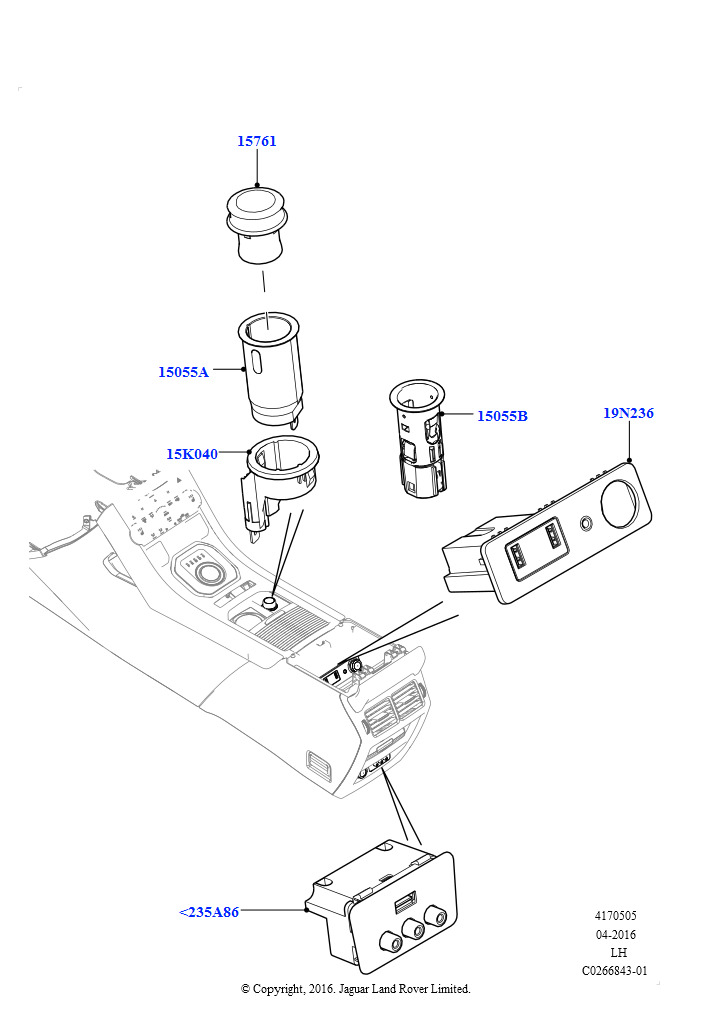 15761

15055A

15055B

19N236

15K040

<235A86

4170505
04-2016
LH
C0266843-01

© Copyright, 2016. Jaguar Land Rover Limited.