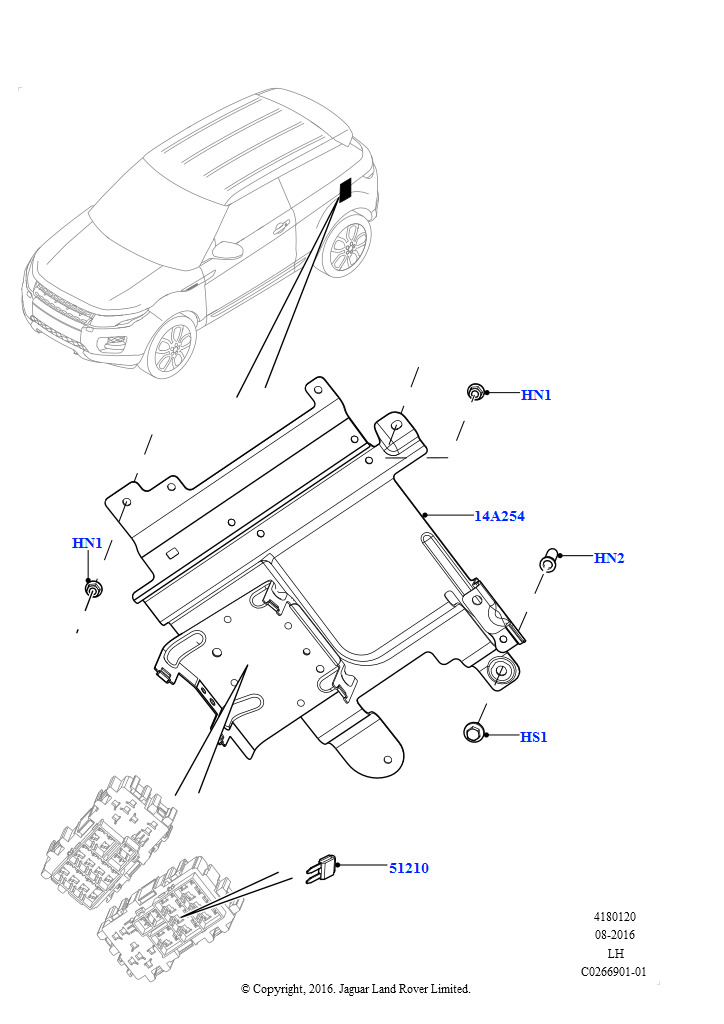 HN1

14A254

HN1

HN2

HS1

51210

4180120
08-2016
LH
C0266901-01

© Copyright, 2016. Jaguar Land Rover Limited.