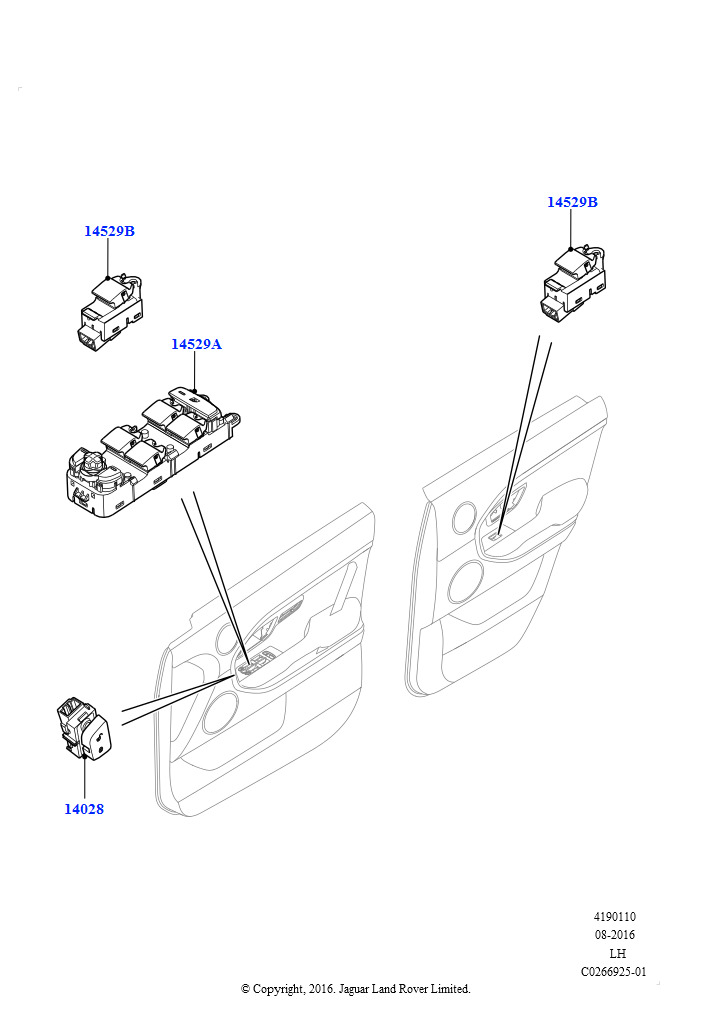 14529B

14529B

14529A

14028

4190110
08-2016
LH
C0266925-01

© Copyright, 2016. Jaguar Land Rover Limited.