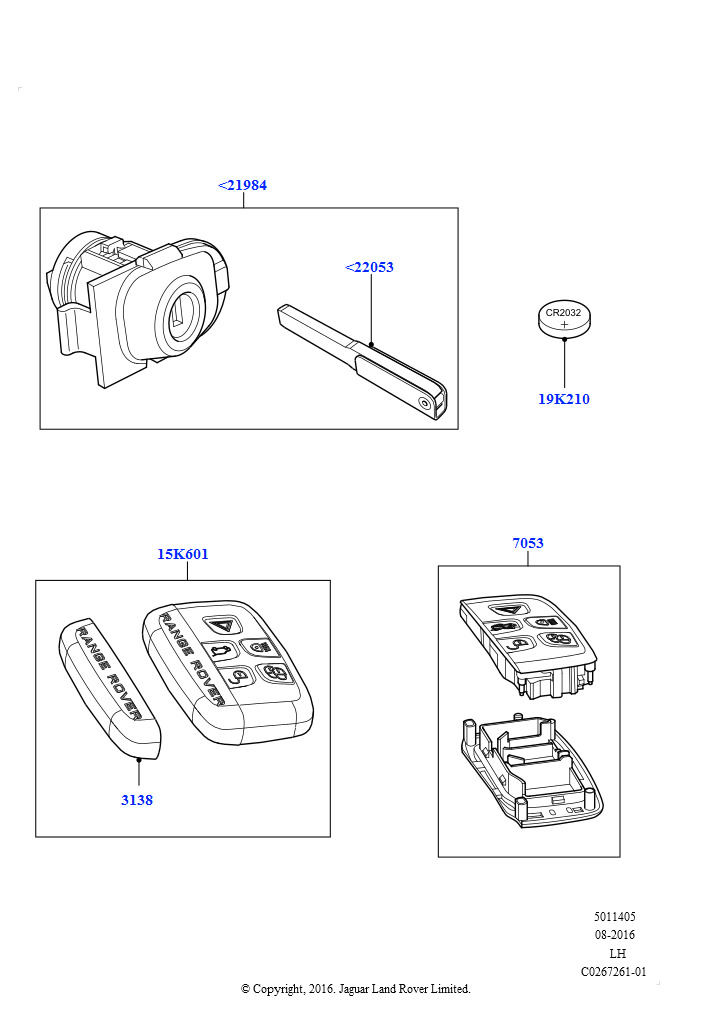 <21984

<22053

CR2032
+

19K210

15K601

RANGE ROVER

RANGE ROVER

3138

7053

5011405
08-2016
LH
C0267261-01

© Copyright, 2016. Jaguar Land Rover Limited.