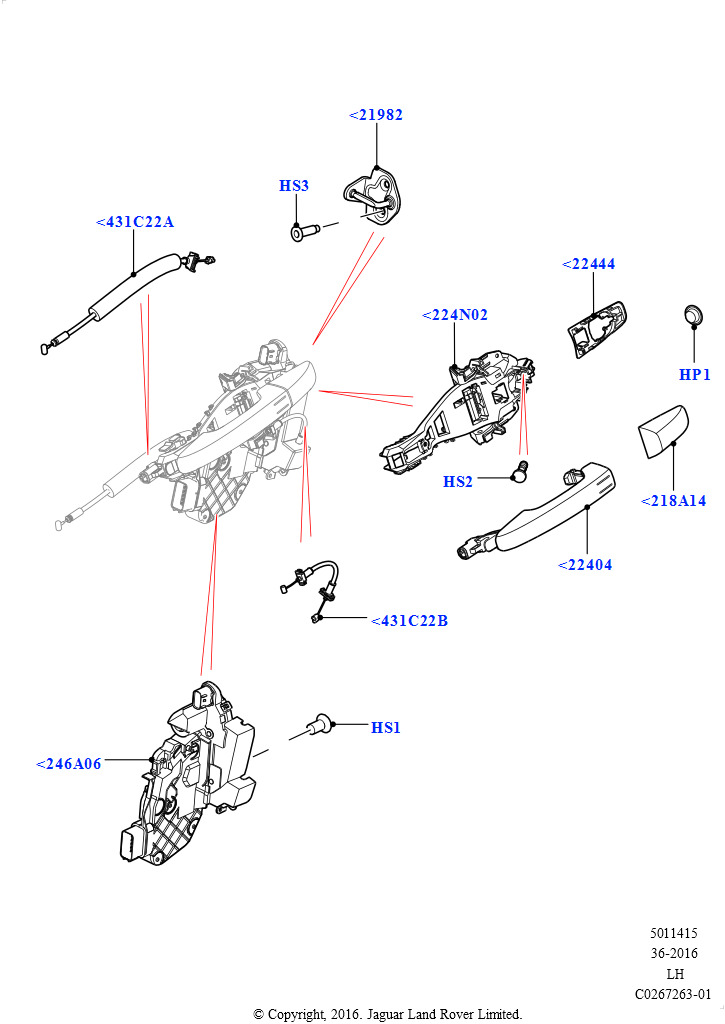 <21982

HS3

<431C22A

<22444

<224N02

HP1

HS2

<218A14

<22404

<431C22B

HS1

<246A06

5011415
36-2016
LH
C0267263-01

© Copyright, 2016. Jaguar Land Rover Limited.