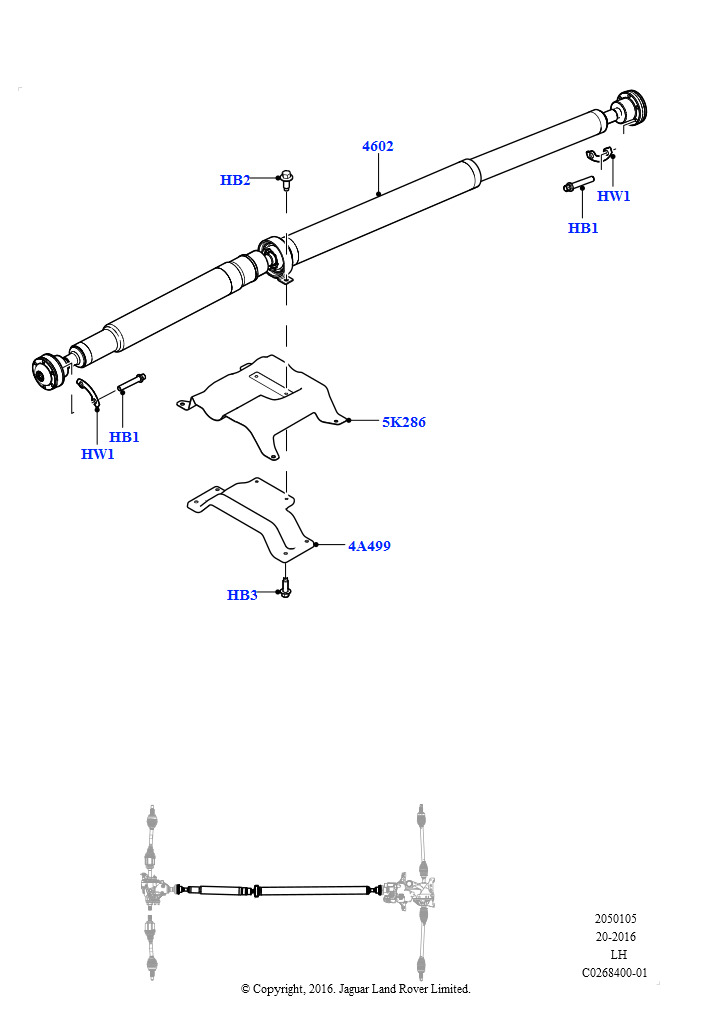 4602

HB2

HW1

HB1

HB1

HW1

5K286

4A499

HB3

2050105
20-2016
LH
C0268400-01

© Copyright, 2016. Jaguar Land Rover Limited.