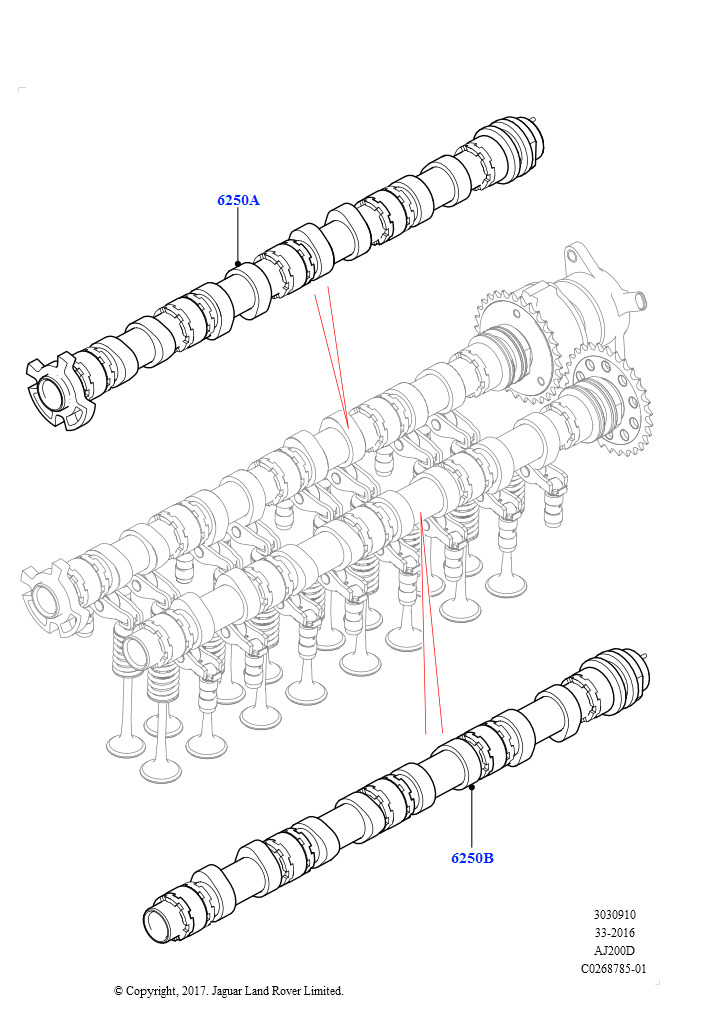 6250A

6250B

3030910
33-2016
AJ200D
C0268785-01

© Copyright, 2017. Jaguar Land Rover Limited.