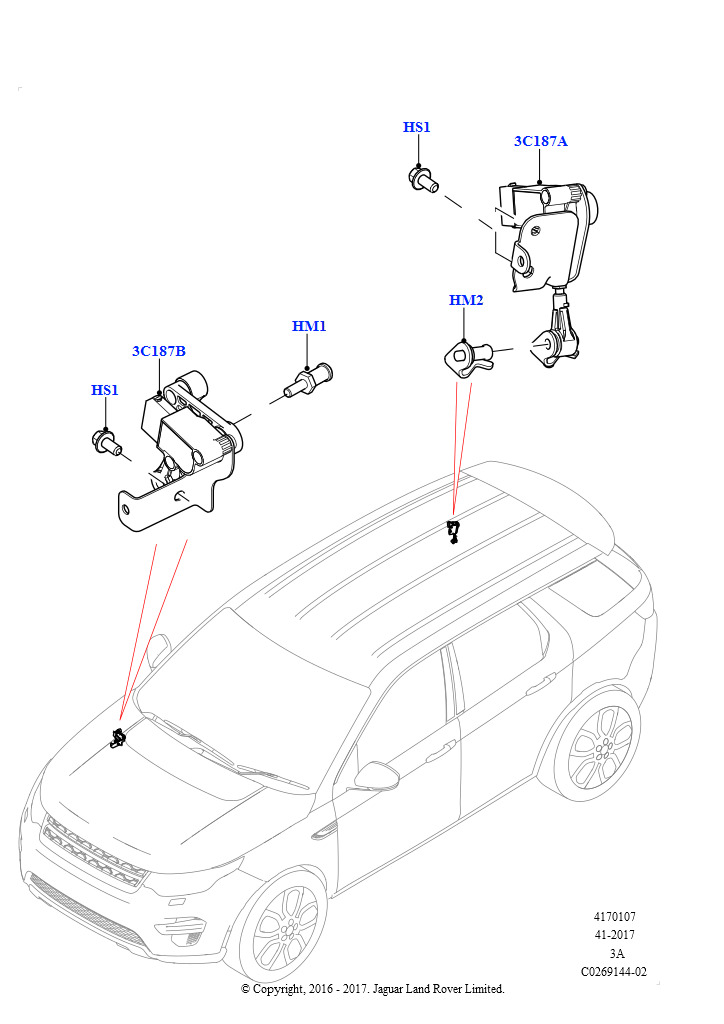 HS1

3C187A

HM2

HM1

3C187B

HS1

4170107
41-2017
3A
C0269144-02

© Copyright, 2016 - 2017. Jaguar Land Rover Limited.