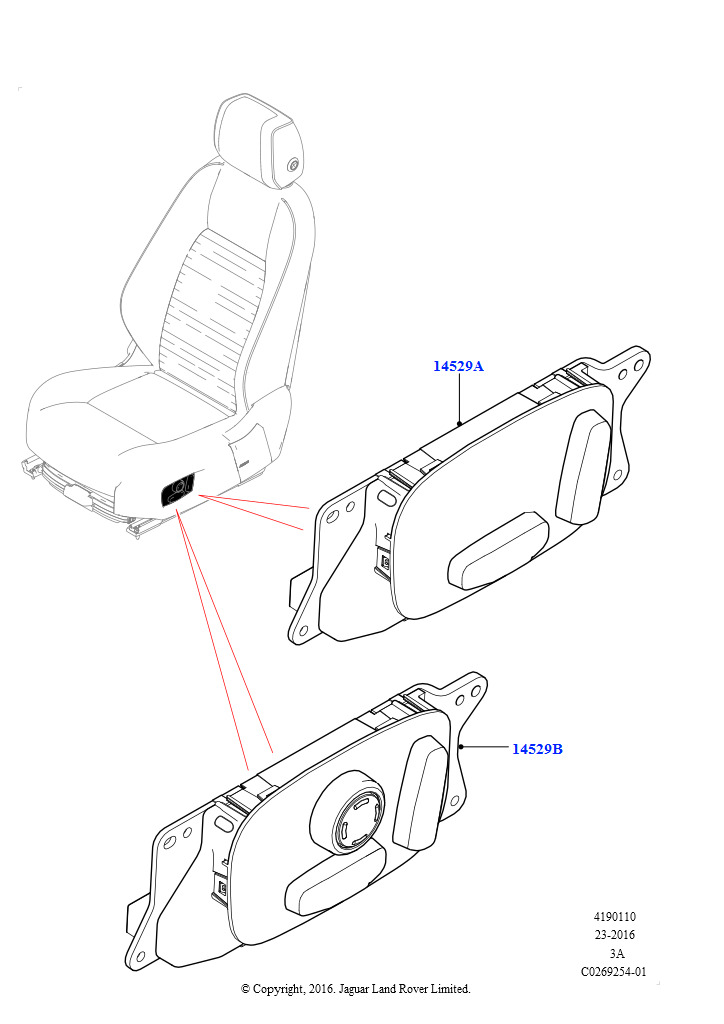 14529A

14529B

4190110
23-2016
3A
C0269254-01

© Copyright, 2016. Jaguar Land Rover Limited.