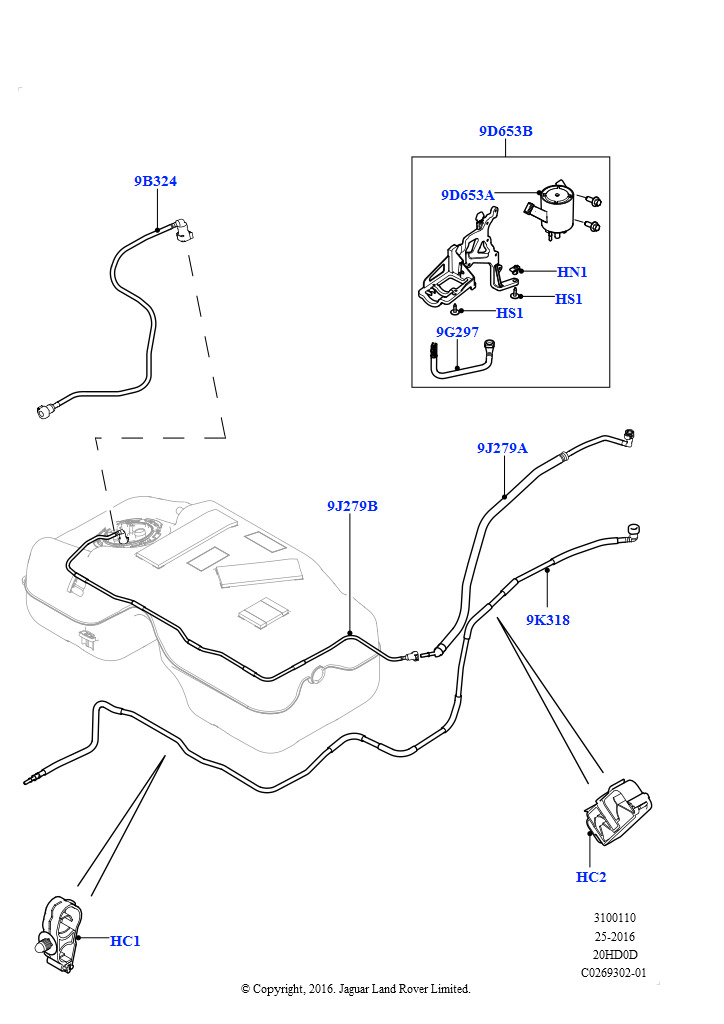 9D653B

9B324

9D653A

HN1

HS1

HS1

9G297

9J279A

9J279B

9K318

HC2

HC1

3100110
25-2016
20HD0D
C0269302-01

© Copyright, 2016. Jaguar Land Rover Limited.