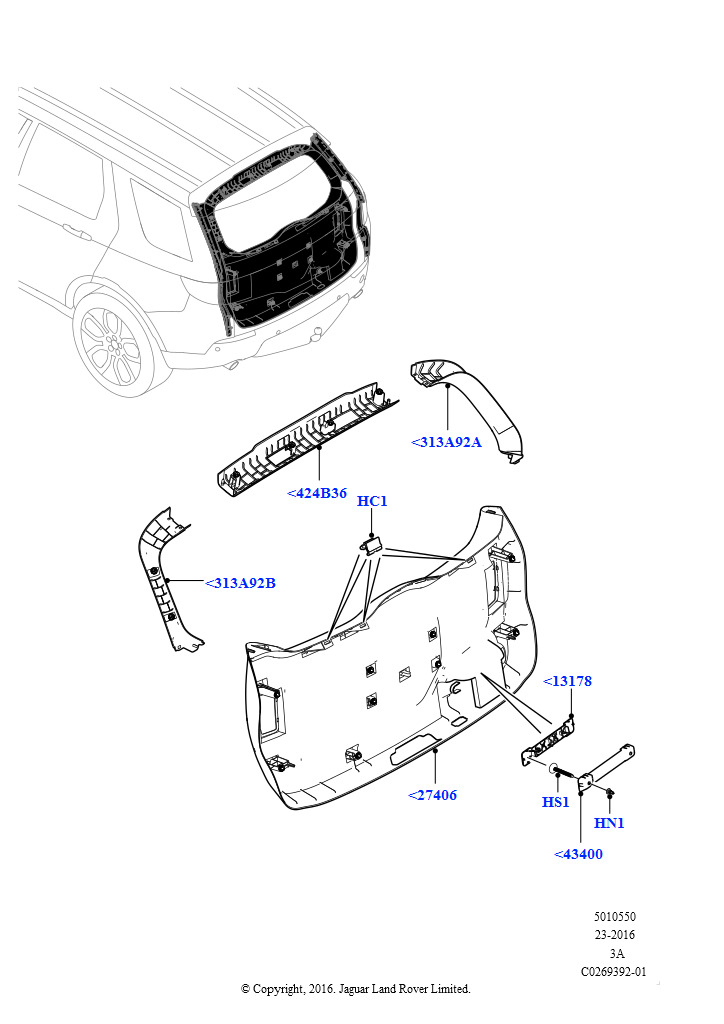 <313A92A

<424B36

HC1

<313A92B

<13178

<27406

HS1

HN1

<43400

5010550
23-2016
3A
C0269392-01

© Copyright, 2016. Jaguar Land Rover Limited.