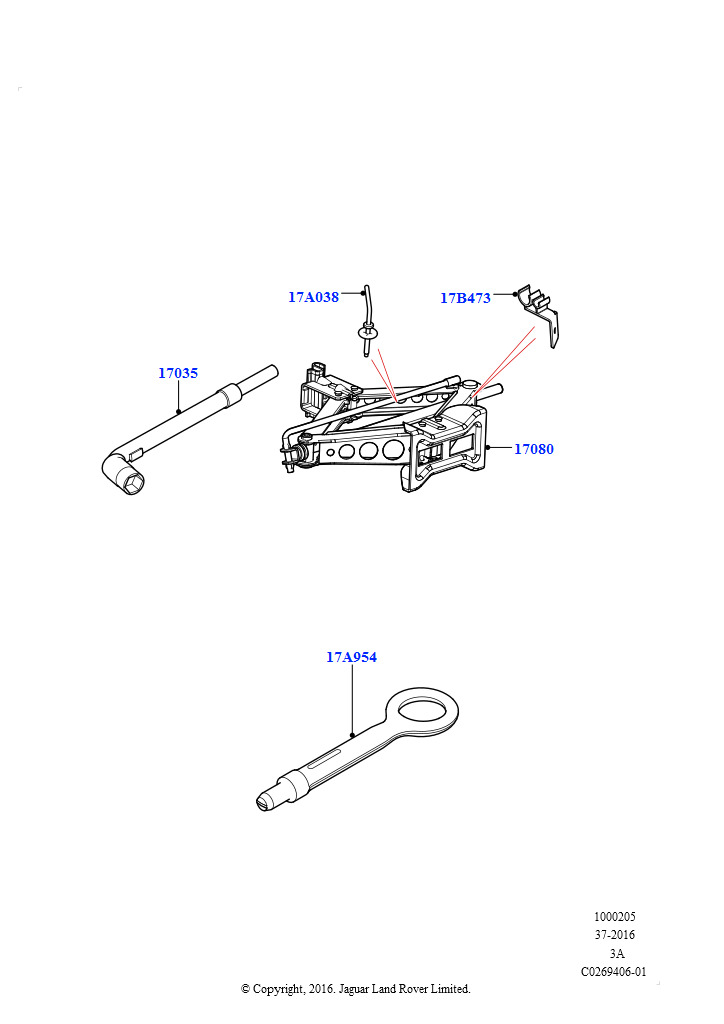 17A038

17B473

17035

17080

17A954

1000205
37-2016
3A
C0269406-01

© Copyright, 2016. Jaguar Land Rover Limited.