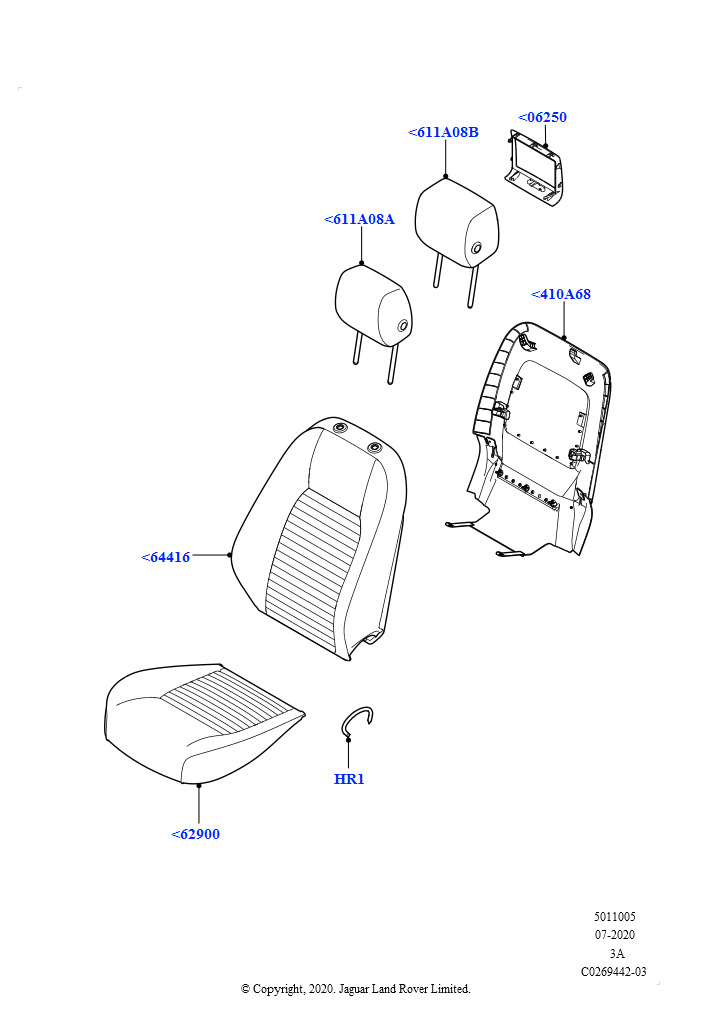 <06250
<611A08B
<611A08A
<410A68
<64416
HR1
<62900

5011005
07-2020
3A
C0269442-03

© Copyright, 2020. Jaguar Land Rover Limited.