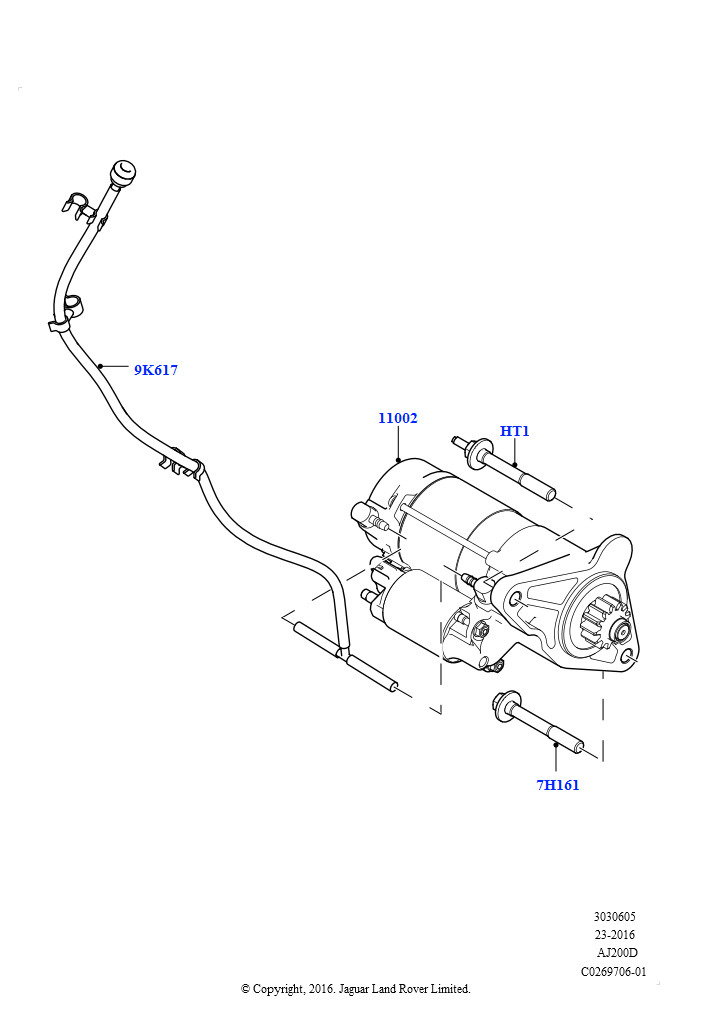 9K617

11002

HT1

7H161

3030605
23-2016
AJ200D
C0269706-01

© Copyright, 2016. Jaguar Land Rover Limited.