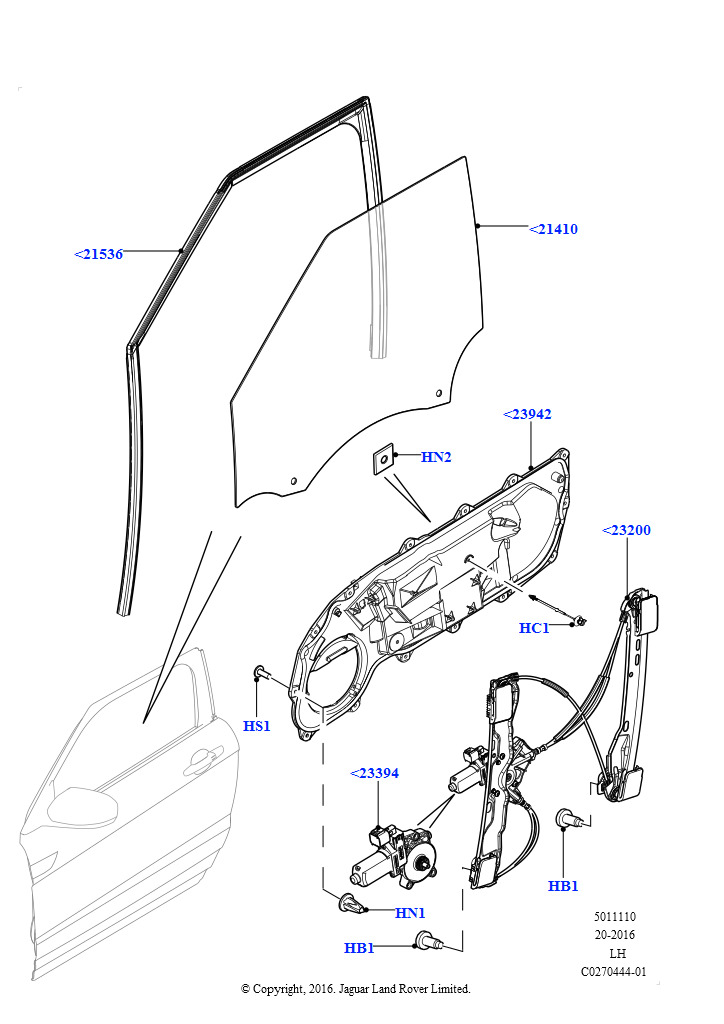 <21536

<21410

<23942

HN2

<23200

HC1

HS1

<23394

HB1

HN1

HB1

5011110
20-2016
LH
C0270444-01

© Copyright, 2016. Jaguar Land Rover Limited.