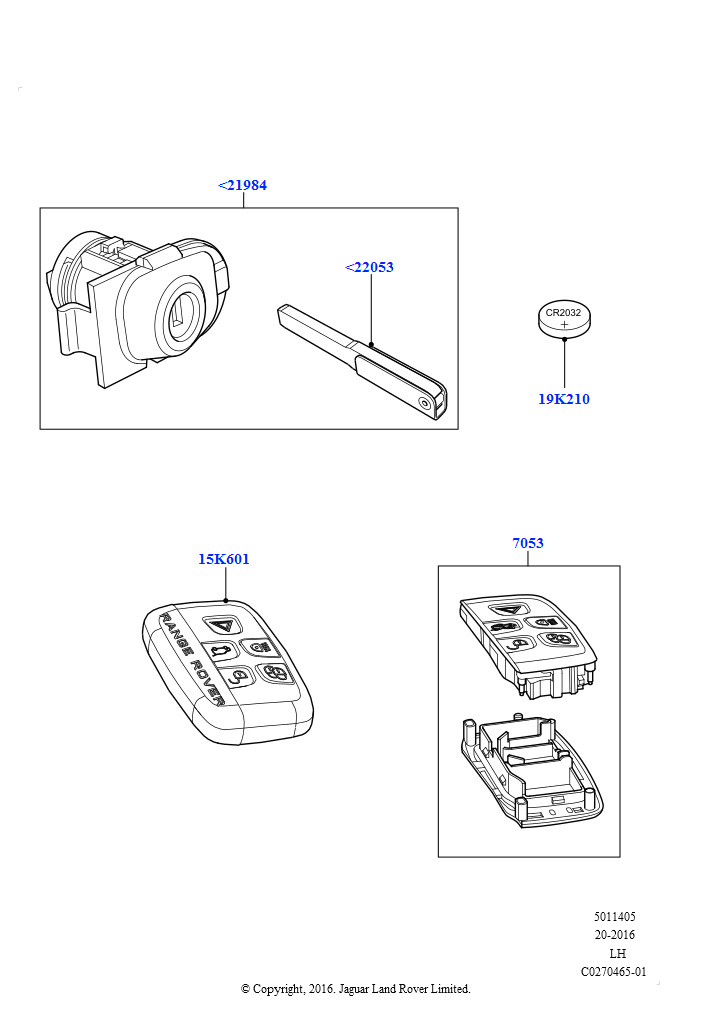 <21984

<22053

CR2032
+

19K210

15K601

RANGE ROVER

7053

5011405
20-2016
LH
C0270465-01

© Copyright, 2016. Jaguar Land Rover Limited.