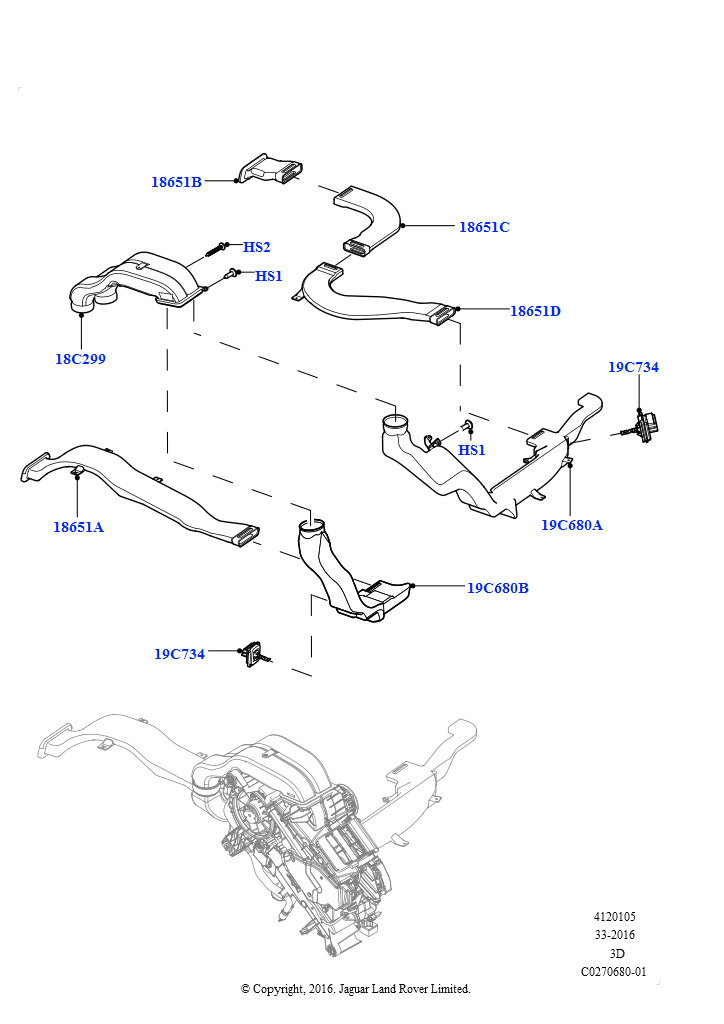 18651B
18651C
HS2
HS1
18651D
18C299
19C734
HS1
18651A
19C680A
19C680B
19C734

4120105
33-2016
3D
C0270680-01

© Copyright, 2016. Jaguar Land Rover Limited.